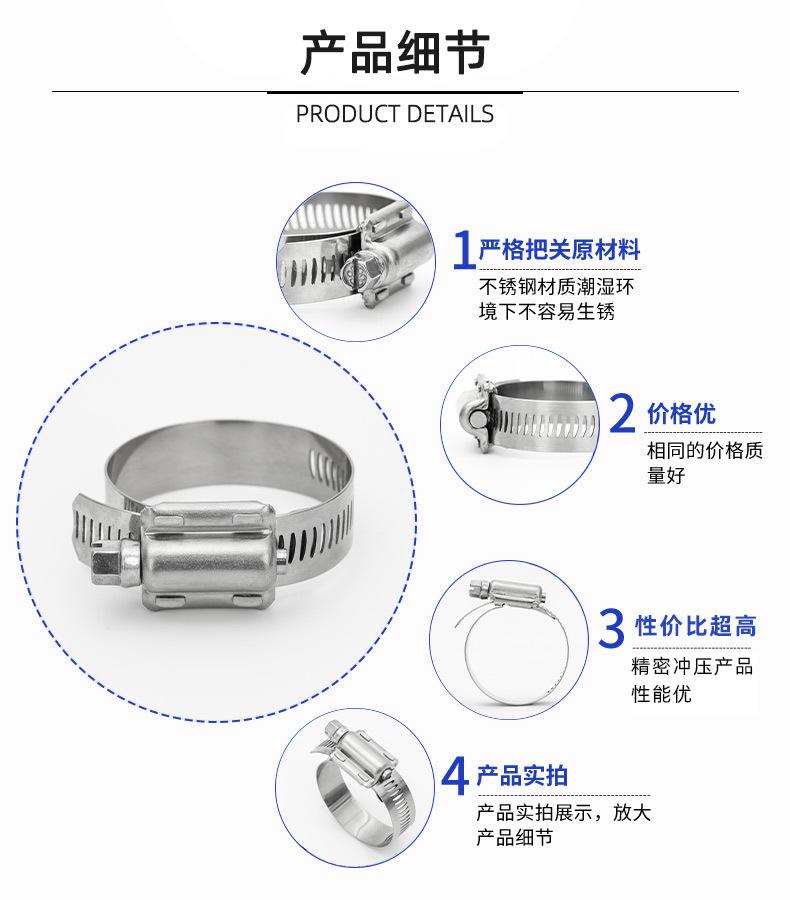 产品细节

PRODUCT DETAILS

1 严格把关原材料

不锈钢材质潮湿环境下不容易生锈

2 价格优

相同的价格质量好

3 性价比超高

精密冲压产品性能优

4 产品实拍

产品实拍展示，放大产品细节