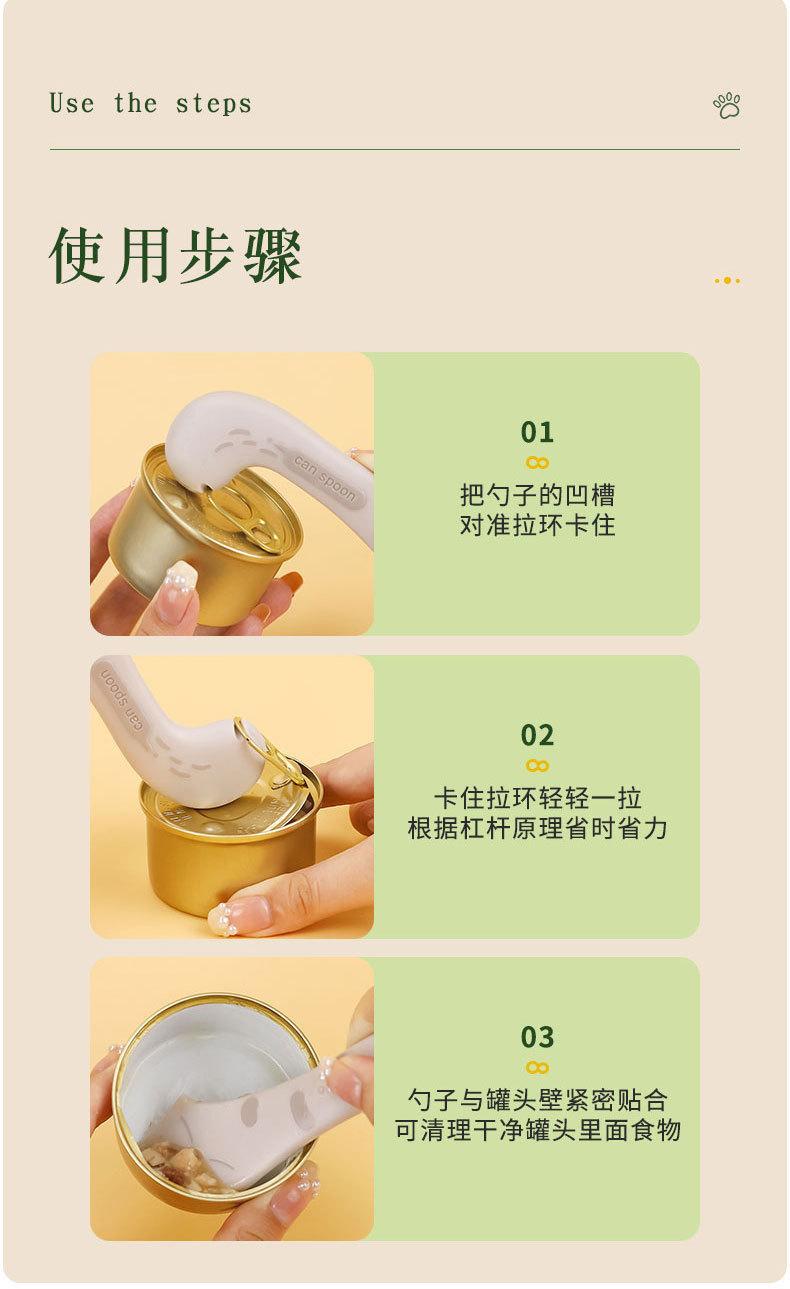 Use the steps

使用步骤

can spoon

01

把勺子的凹槽
对准拉环卡住

can spoon

02

卡住拉环轻轻一拉
根据杠杆原理省时省力

03

勺子与罐头壁紧密贴合
可清理干净罐头里面食物