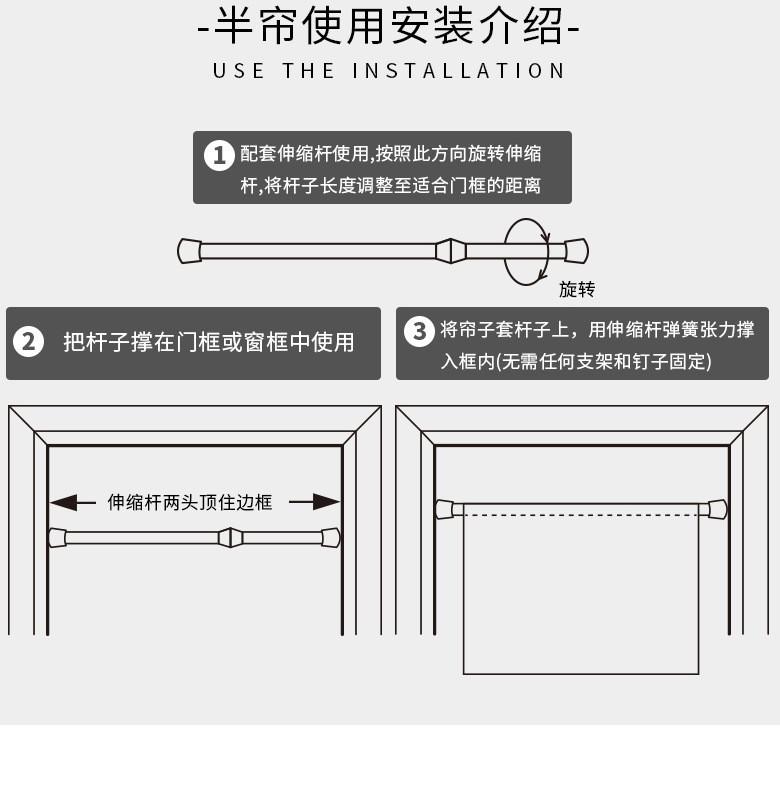 -半帘使用安装介绍-

USE THE INSTALLATION

1 配套伸缩杆使用,按照此方向旋转伸缩杆,将杆子长度调整至适合门框的距离

旋转

2 把杆子撑在门框或窗框中使用

3 将帘子套杆子上，用伸缩杆弹簧张力撑入框内(无需任何支架和钉子固定)

伸缩杆两头顶住边框