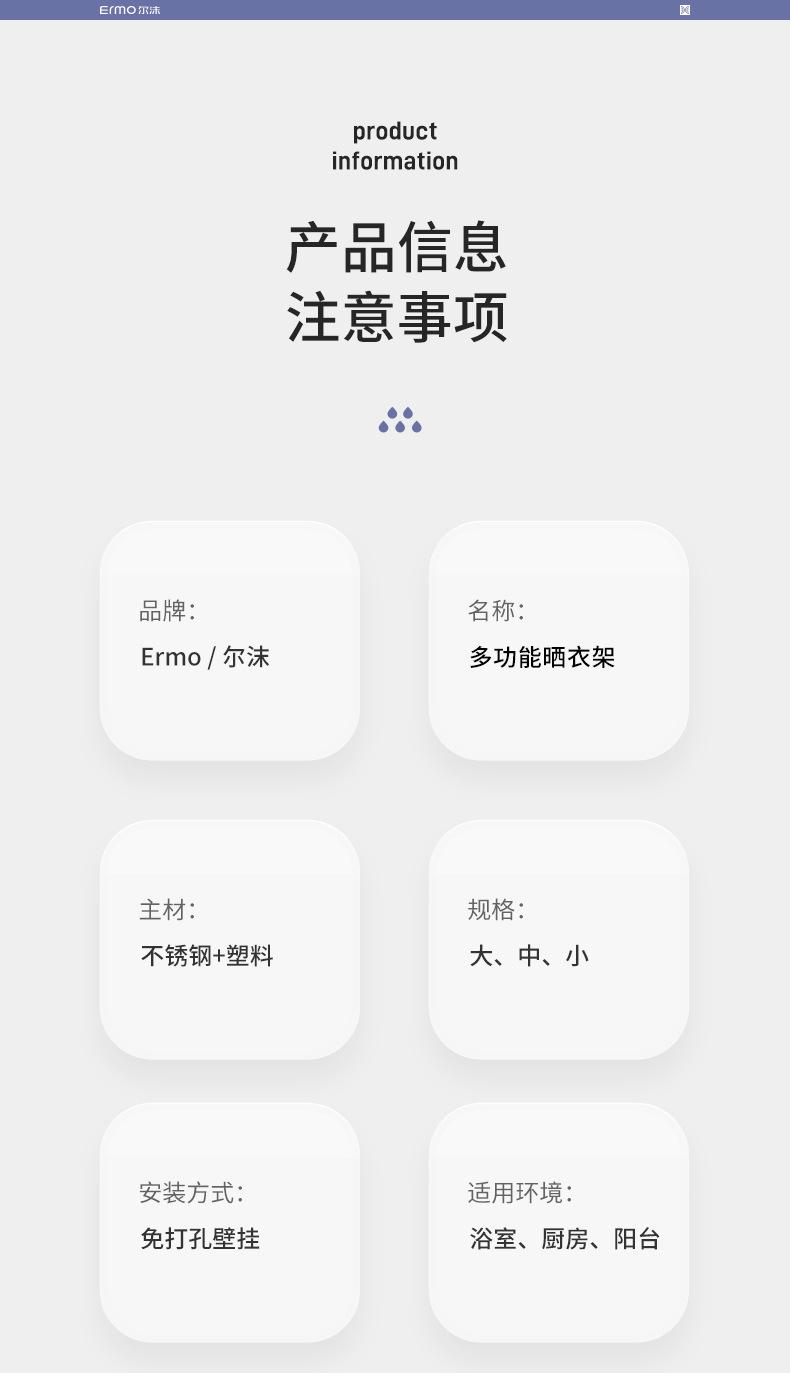 Ermo尔沫

product
information

产品信息
注意事项

品牌:
Ermo / 尔沫

名称:
多功能晒衣架

主材:
不锈钢+塑料

规格:
大、中、小

安装方式:
免打孔壁挂

适用环境:
浴室、厨房、阳台