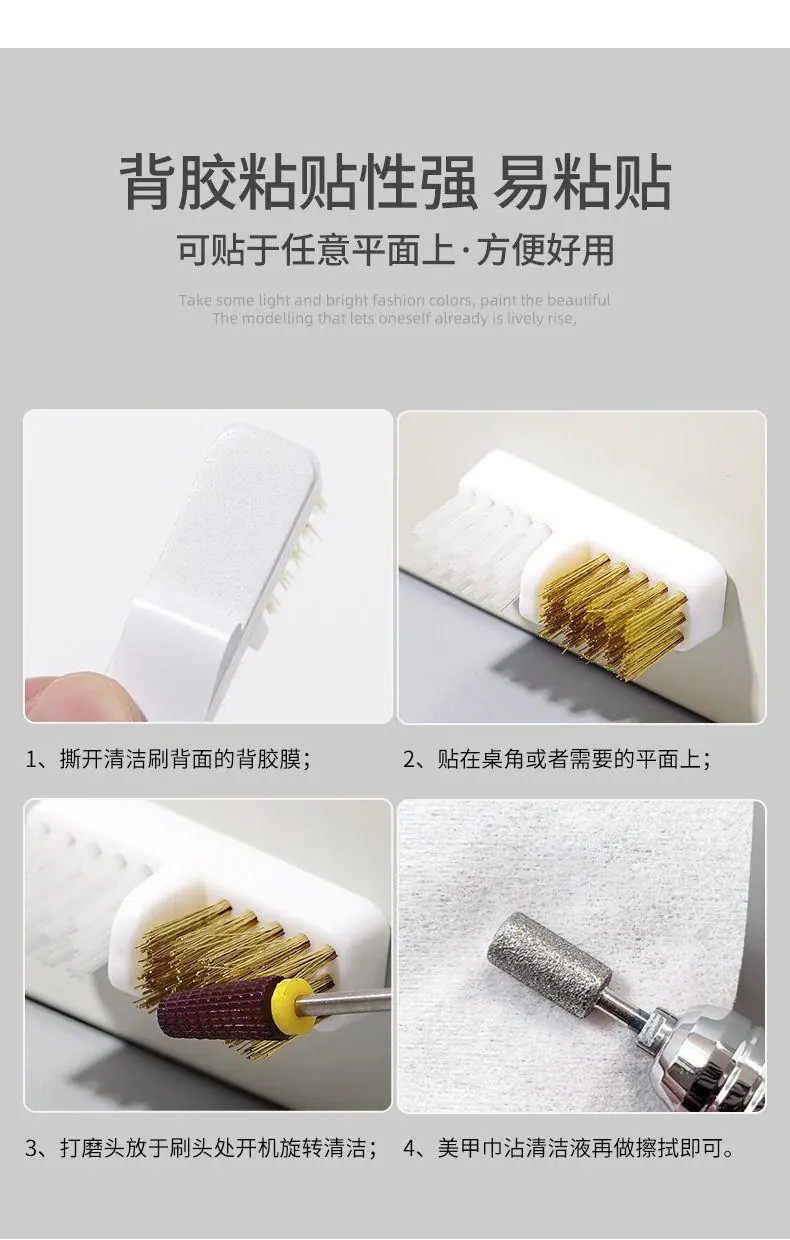 背胶粘贴性强 易粘贴

可贴于任意平面上·方便好用

Take some light and bright fashion colors, paint the beautiful
The modelling that lets oneself already is lively rise,

1、撕开清洁刷背面的背胶膜；

2、贴在桌角或者需要的平面上；

3、打磨头放于刷头处开机旋转清洁；

4、美甲巾沾清洁液再做擦拭即可。