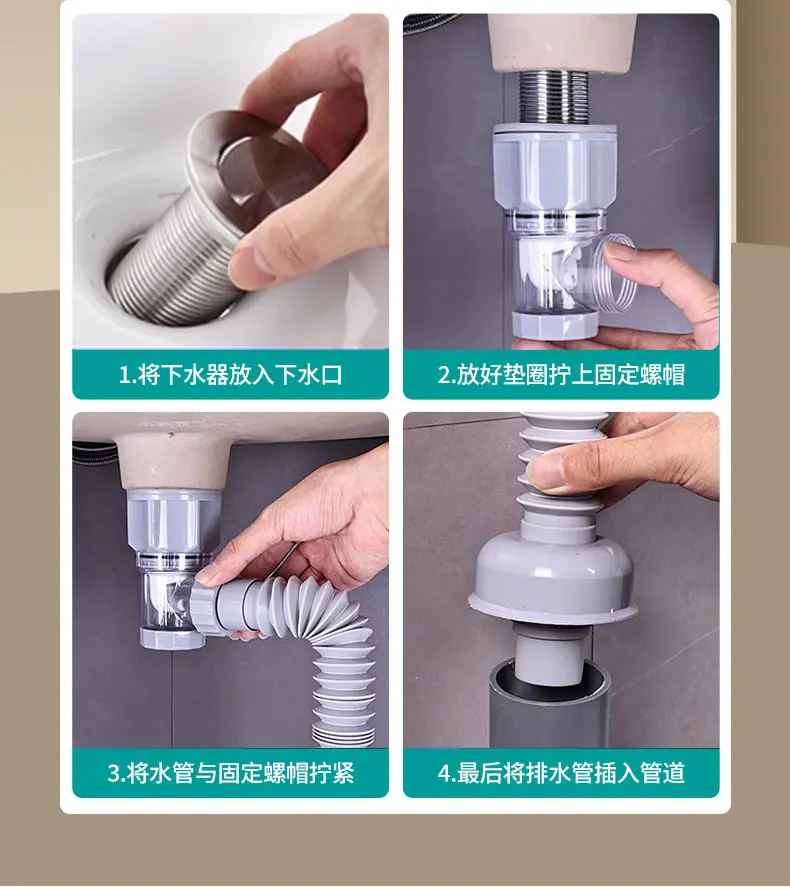 1.将下水器放入下水口

2.放好垫圈拧上固定螺帽

3.将水管与固定螺帽拧紧

4.最后将排水管插入管道