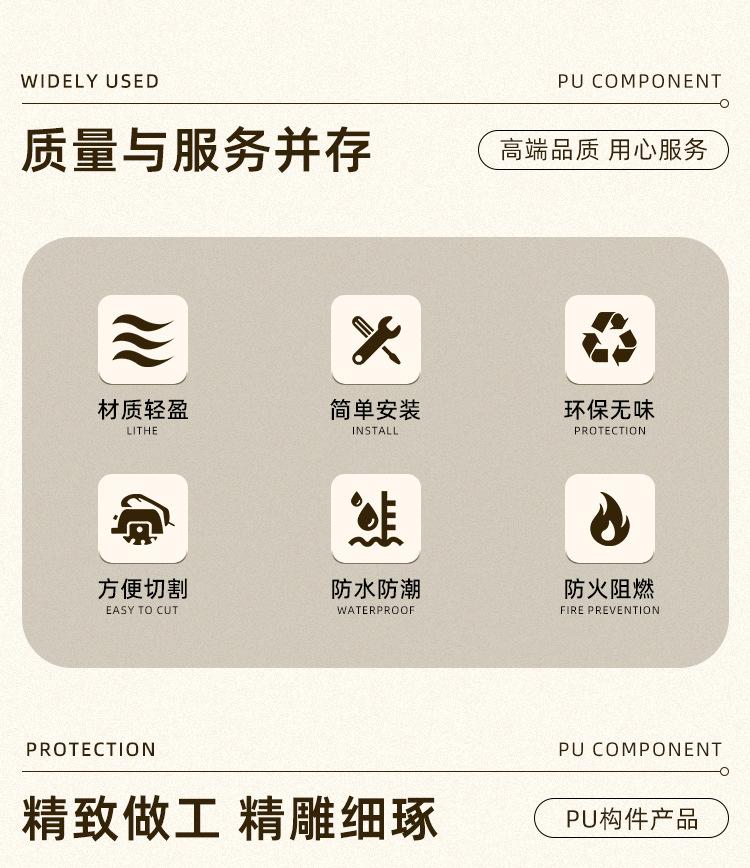 WIDELY USED

PU COMPONENT

质量与服务并存

高端品质 用心服务

材质轻盈
LITHE

简单安装
INSTALL

环保无味
PROTECTION

方便切割
EASY TO CUT

防水防潮
WATERPROOF

防火阻燃
FIRE PREVENTION

PROTECTION

PU COMPONENT

精致做工 精雕细琢

PU构件产品