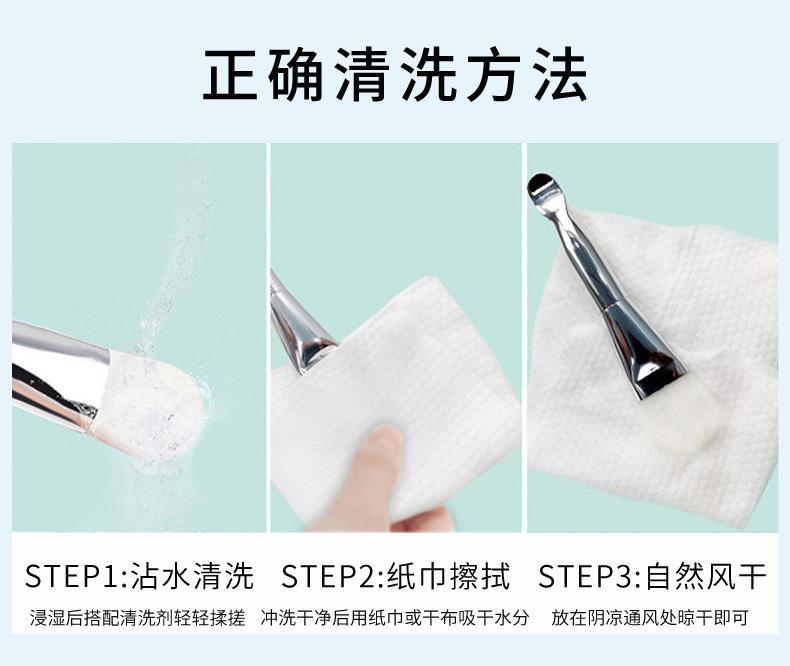 正确清洗方法

STEP1:沾水清洗
浸湿后搭配清洗剂轻轻揉搓

STEP2:纸巾擦拭
冲洗干净后用纸巾或干布吸干水分

STEP3:自然风干
放在阴凉通风处晾干即可