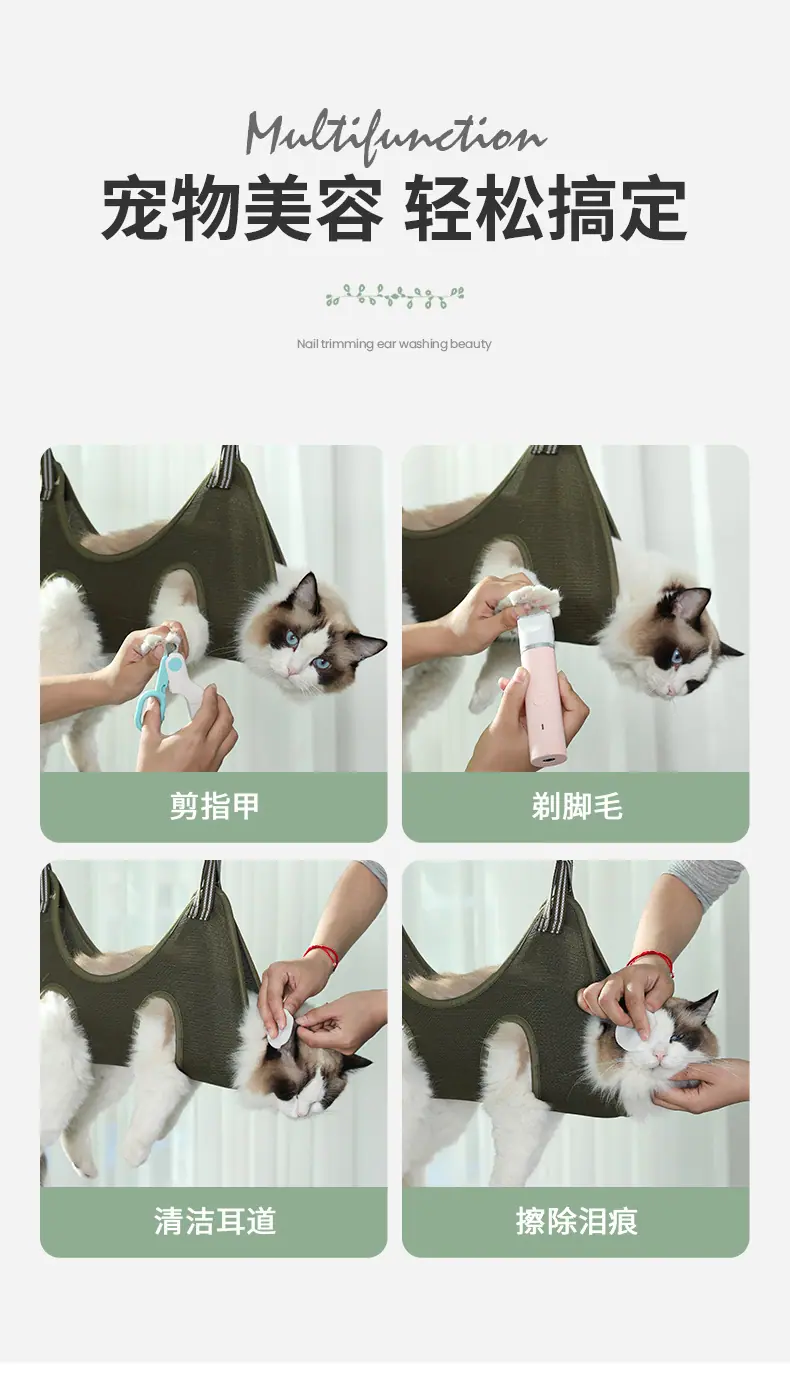 Multifunction
宠物美容 轻松搞定

Nail trimming ear washing beauty

剪指甲

剃脚毛

清洁耳道

擦除泪痕