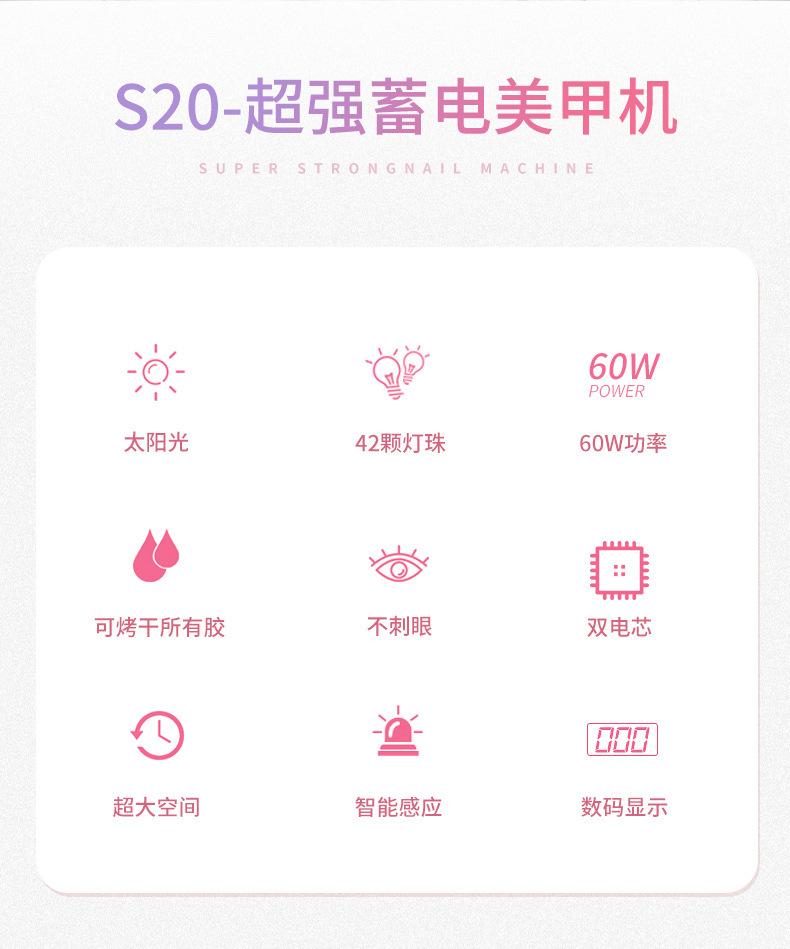 S20-超强蓄电美甲机

SUPER STRONGNAIL MACHINE

太阳光

42颗灯珠

60W
POWER

60W功率

可烤干所有胶

不刺眼

双电芯

超大空间

智能感应

000

数码显示