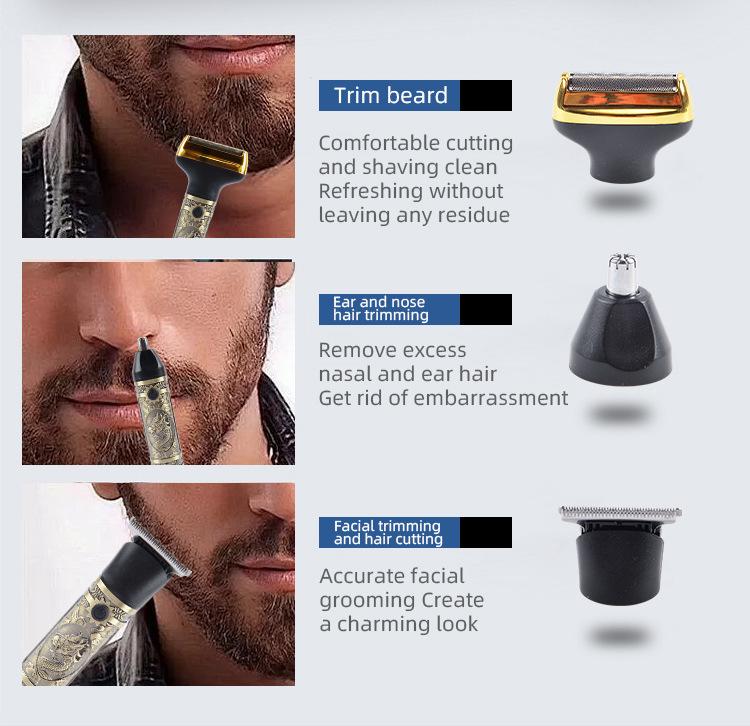 Trim beard

Comfortable cutting and shaving clean Refreshing without leaving any residue

Ear and nose hair trimming

Remove excess nasal and ear hair Get rid of embarrassment

Facial trimming and hair cutting

Accurate facial grooming Create a charming look