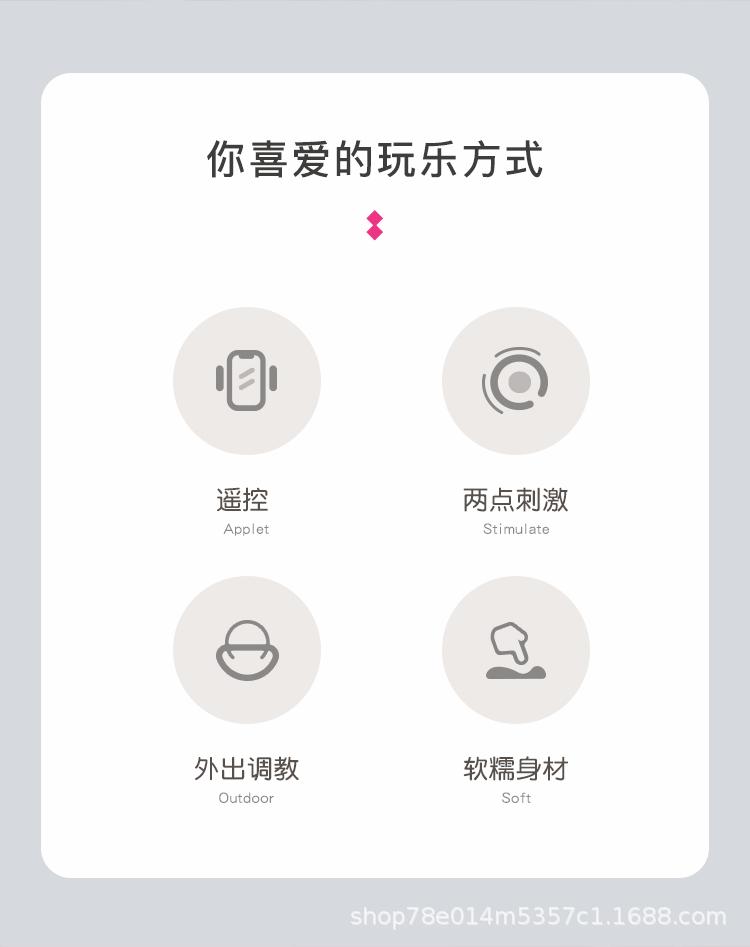 你喜爱的玩乐方式

遥控
Applet

两点刺激
Stimulate

外出调教
Outdoor

软糯身材
Soft

shop78e014m5357c1.1688.com