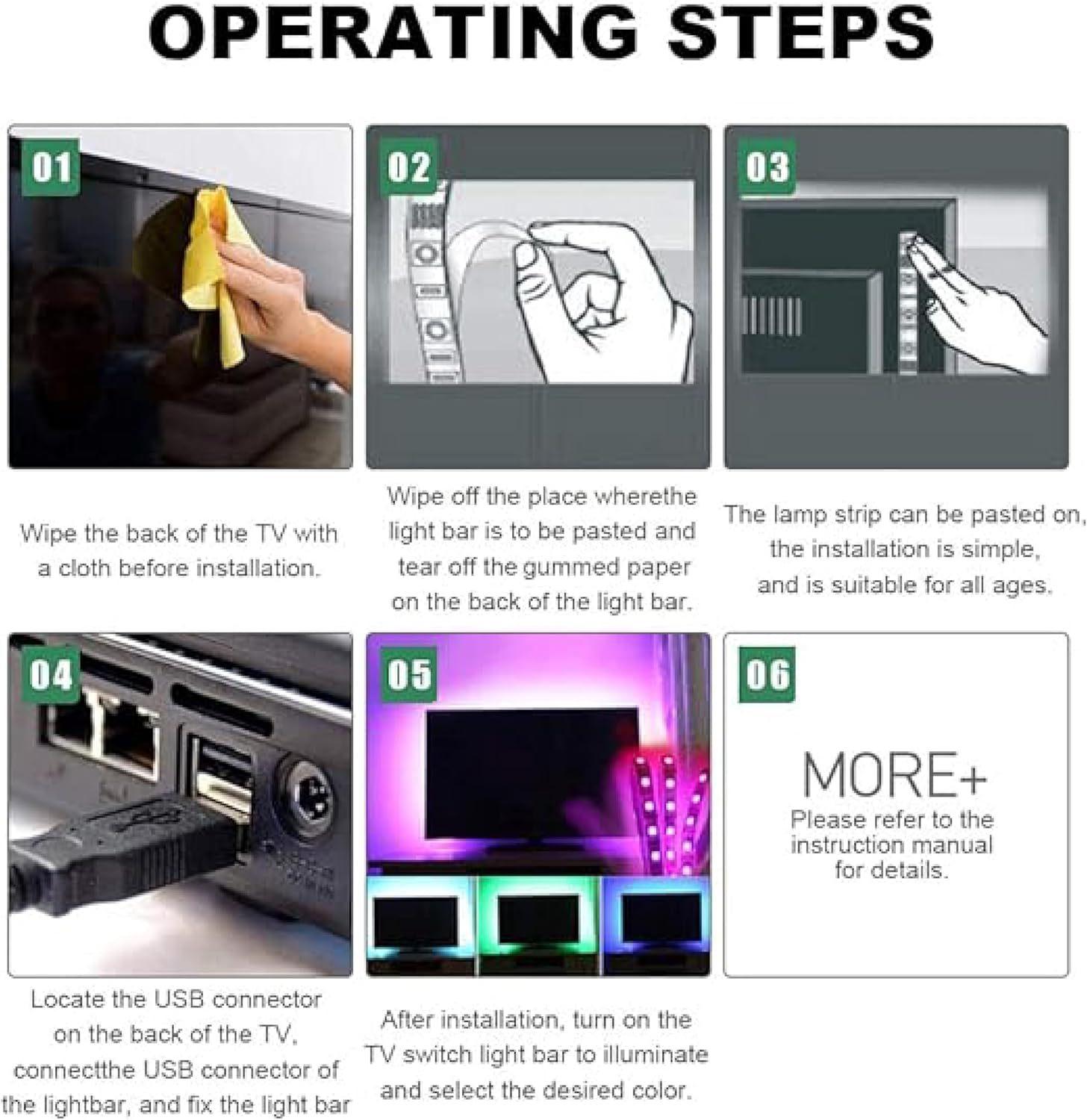 OPERATING STEPS

01

Wipe the back of the TV with a cloth before installation.

02

Wipe off the place wherethe light bar is to be pasted and tear off the gummed paper on the back of the light bar.

03

The lamp strip can be pasted on, the installation is simple, and is suitable for all ages.

04

Locate the USB connector on the back of the TV, connectthe USB connector of the lightbar, and fix the light bar

05

After installation, turn on the TV switch light bar to illuminate and select the desired color.

06

MORE+
Please refer to the instruction manual for details.