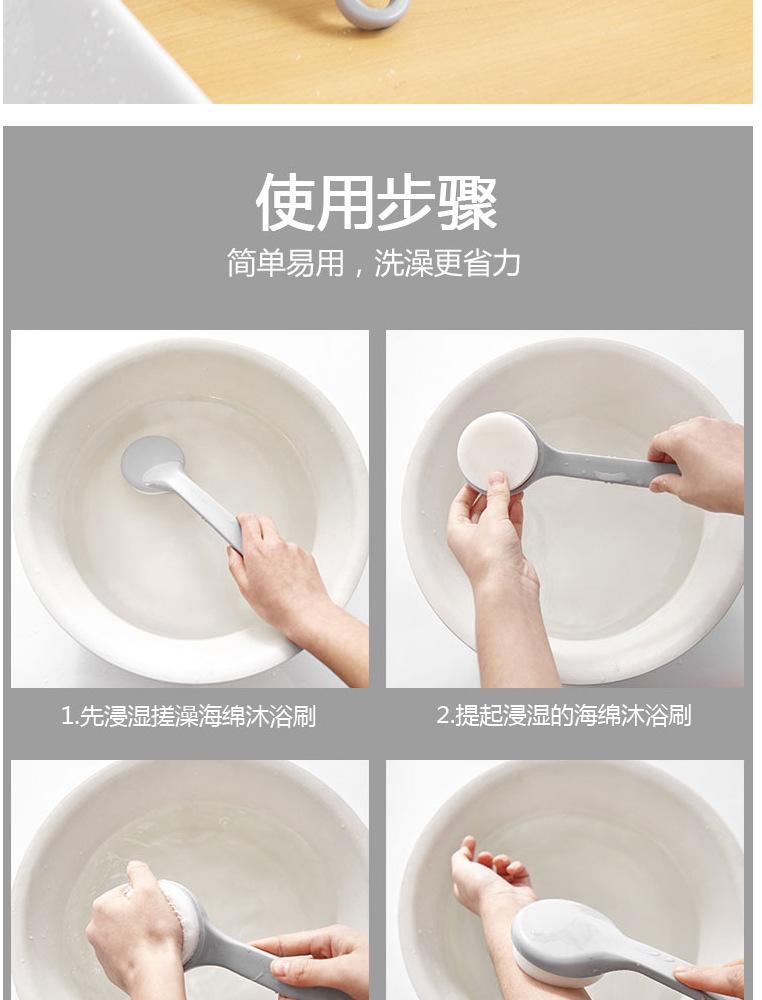 使用步骤

简单易用，洗澡更省力

1.先浸湿搓澡海绵沐浴刷

2.提起浸湿的海绵沐浴刷