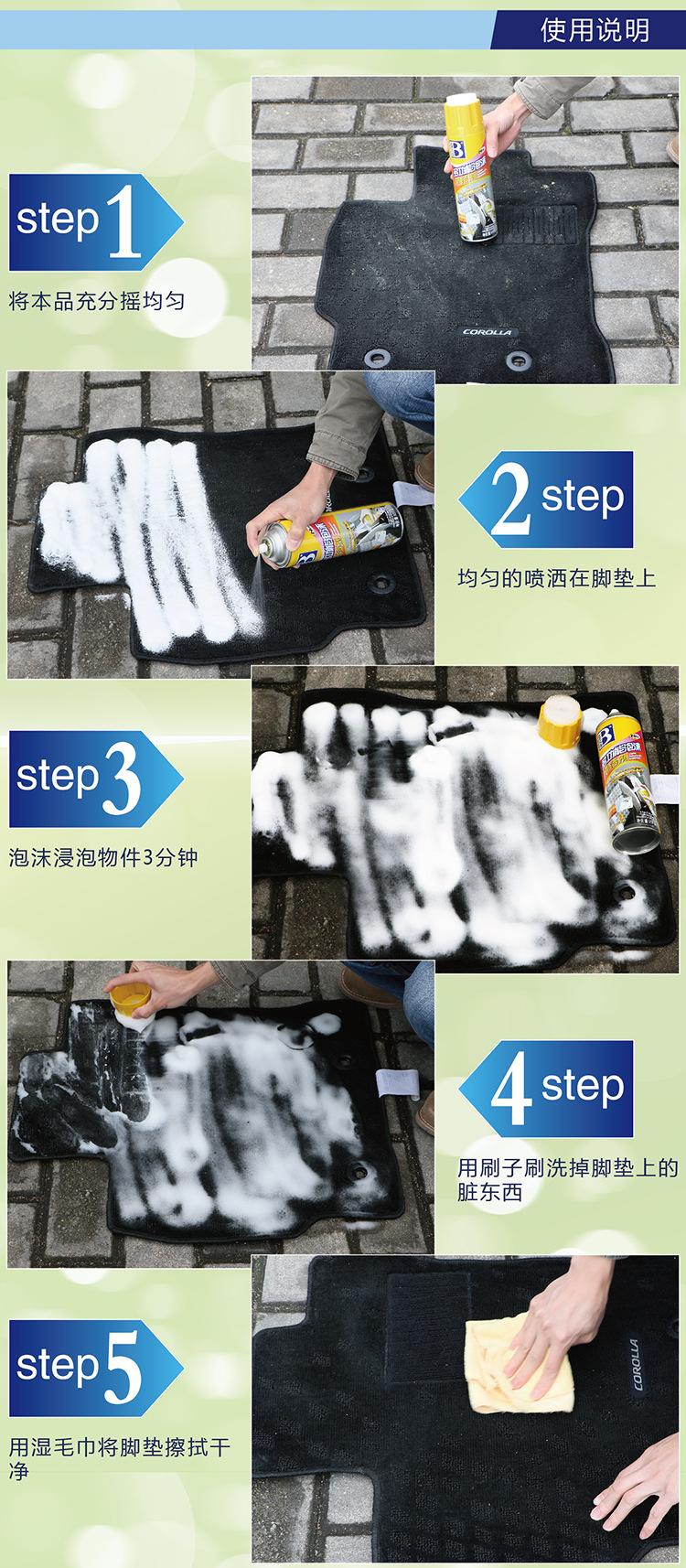 使用说明

step 1

将本品充分摇均匀

COROLLA

2 step

均匀的喷洒在脚垫上

step 3

泡沫浸泡物件3分钟

4 step

用刷子刷洗掉脚垫上的脏东西

step 5

用湿毛巾将脚垫擦拭干净

COROLLA