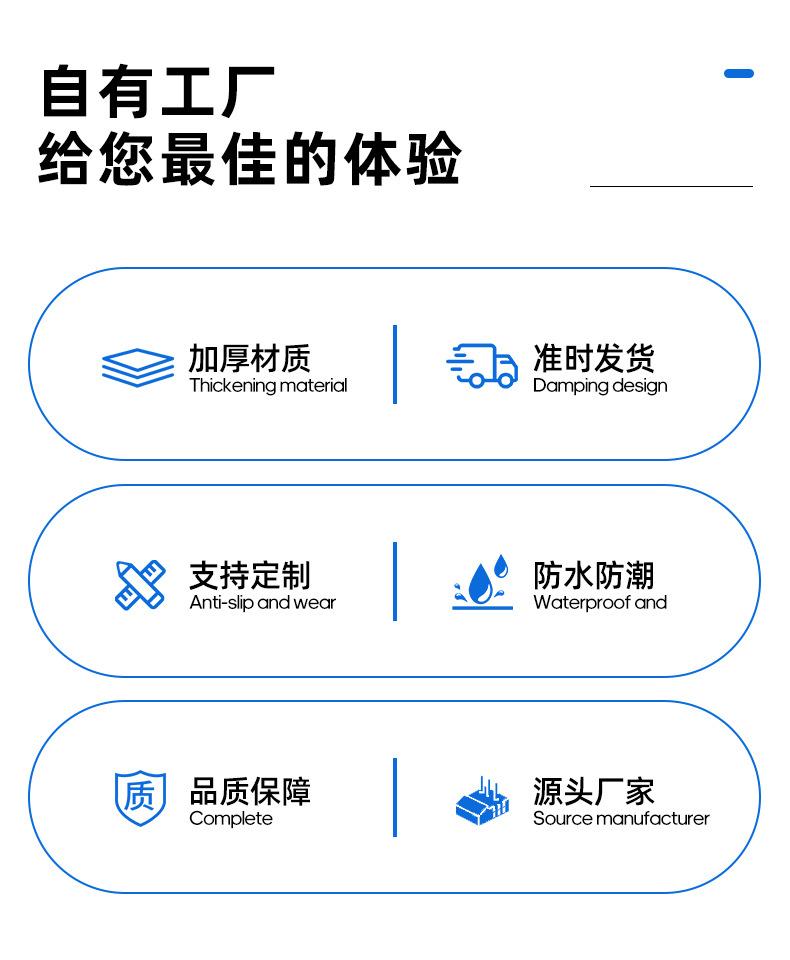 自有工厂
给您最佳的体验

加厚材质
Thickening material

准时发货
Damping design

支持定制
Anti-slip and wear

防水防潮
Waterproof and

质

品质保障
Complete

源头厂家
Source manufacturer