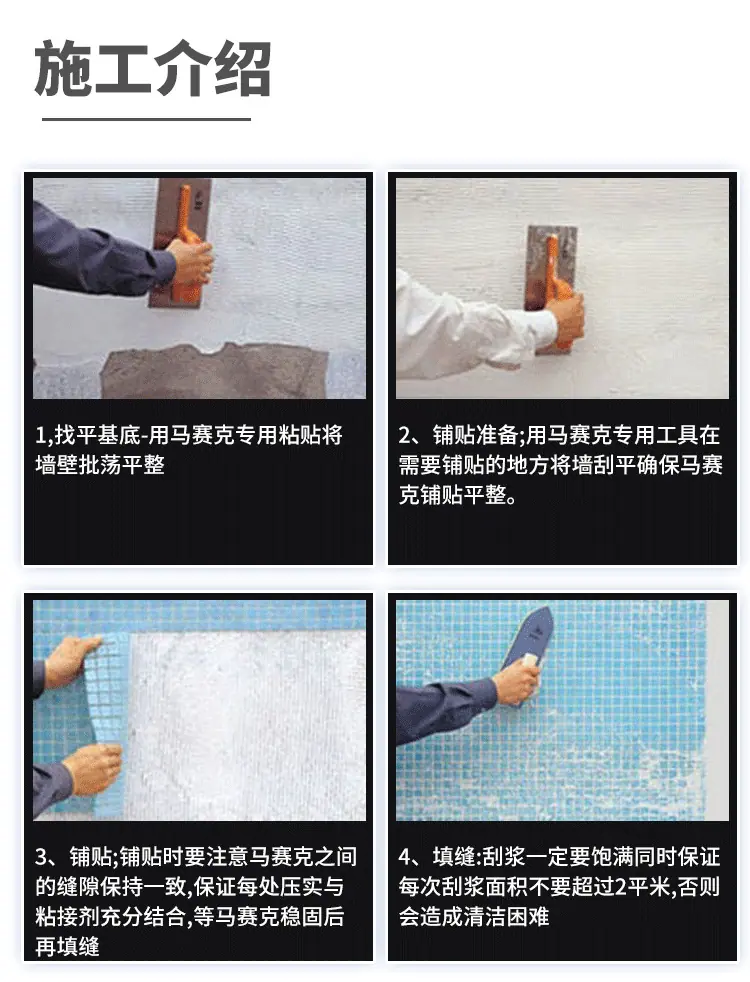 施工介绍

1,找平基底-用马赛克专用粘贴将墙壁批荡平整

2、铺贴准备;用马赛克专用工具在需要铺贴的地方将墙刮平确保马赛克铺贴平整。

3、铺贴;铺贴时要注意马赛克之间的缝隙保持一致,保证每处压实与粘接剂充分结合,等马赛克稳固后再填缝

4、填缝:刮浆一定要饱满同时保证每次刮浆面积不要超过2平米,否则会造成清洁困难