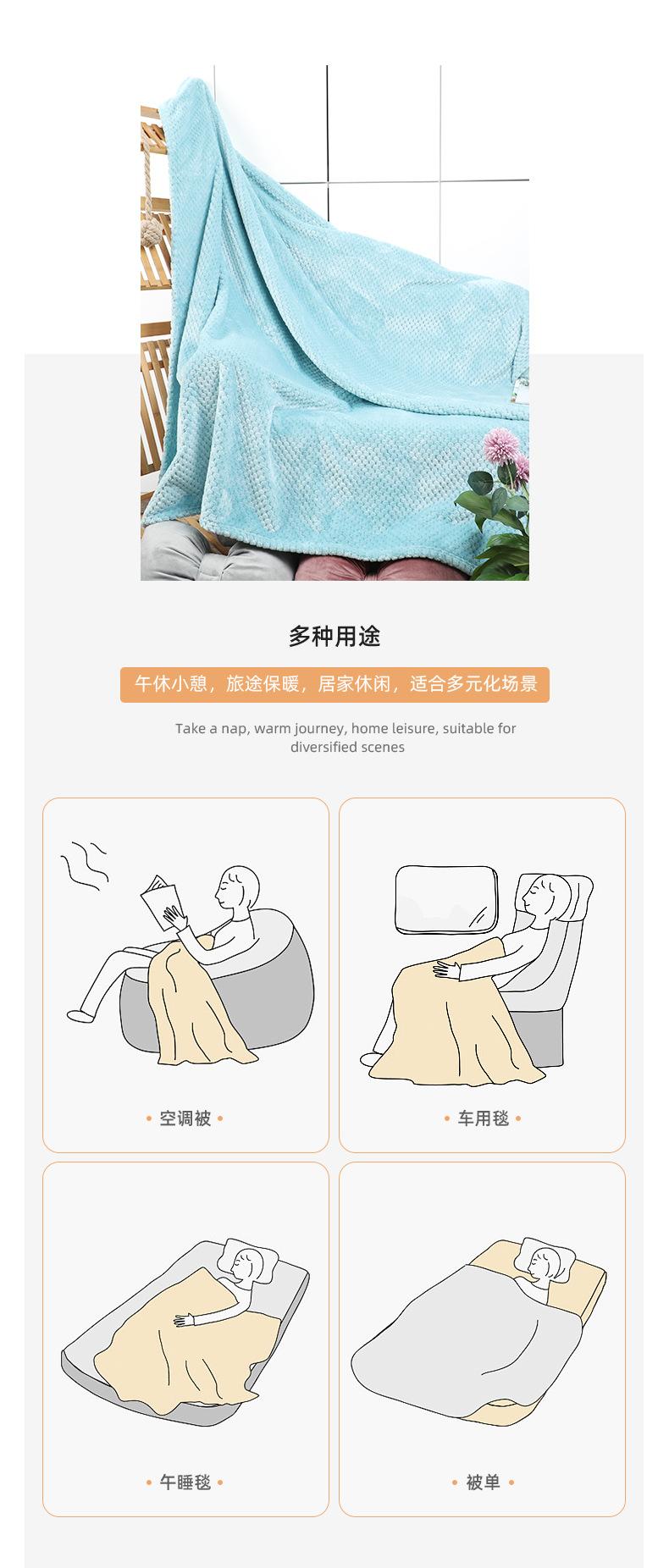 多种用途

午休小憩，旅途保暖，居家休闲，适合多元化场景

Take a nap, warm journey, home leisure, suitable for diversified scenes

• 空调被 •

• 车用毯 •

• 午睡毯 •

• 被单 •