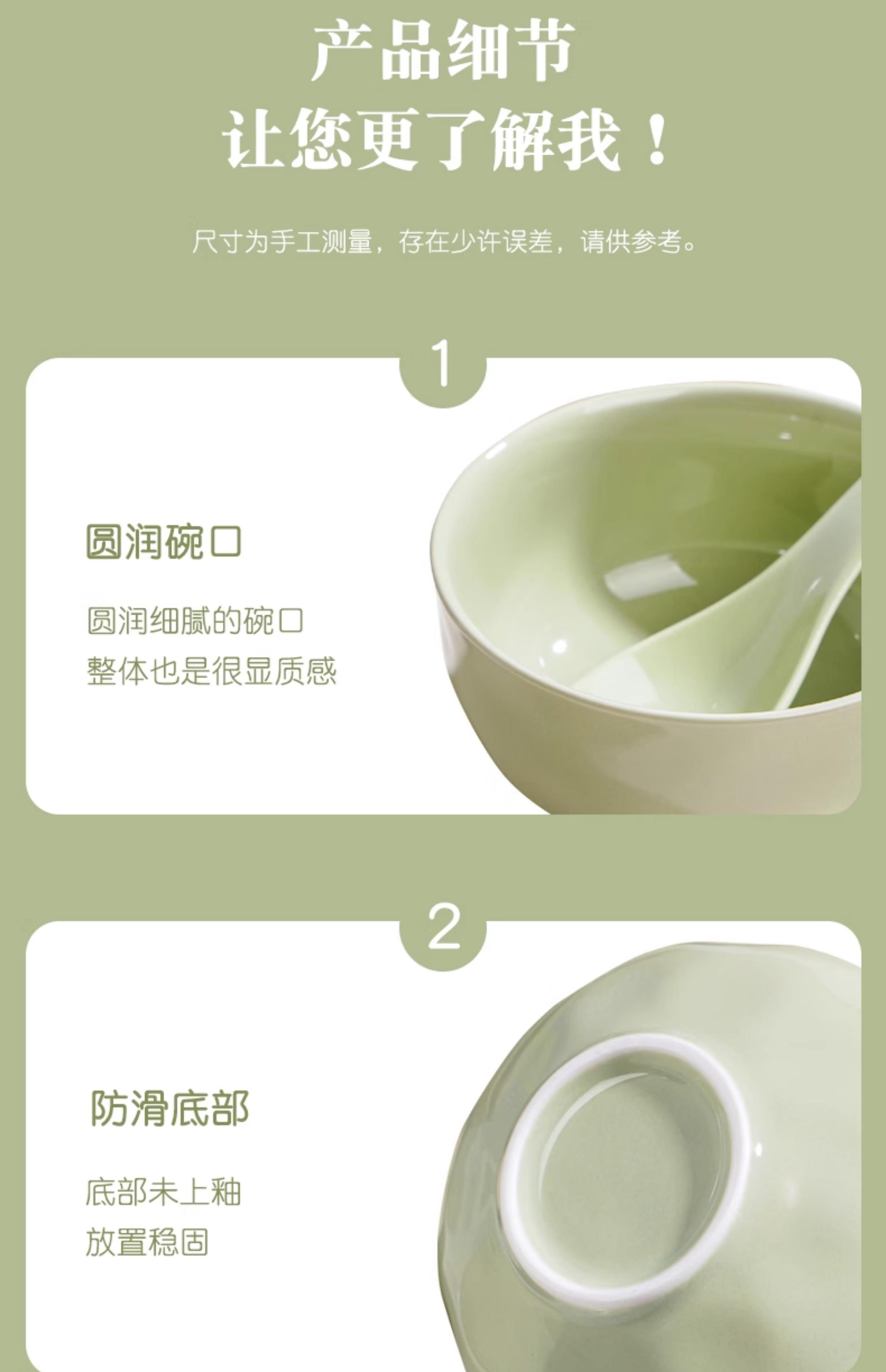 产品细节
让您更了解我！

尺寸为手工测量，存在少许误差，请供参考。

1

圆润碗口

圆润细腻的碗口
整体也是很显质感

2

防滑底部

底部未上釉
放置稳固