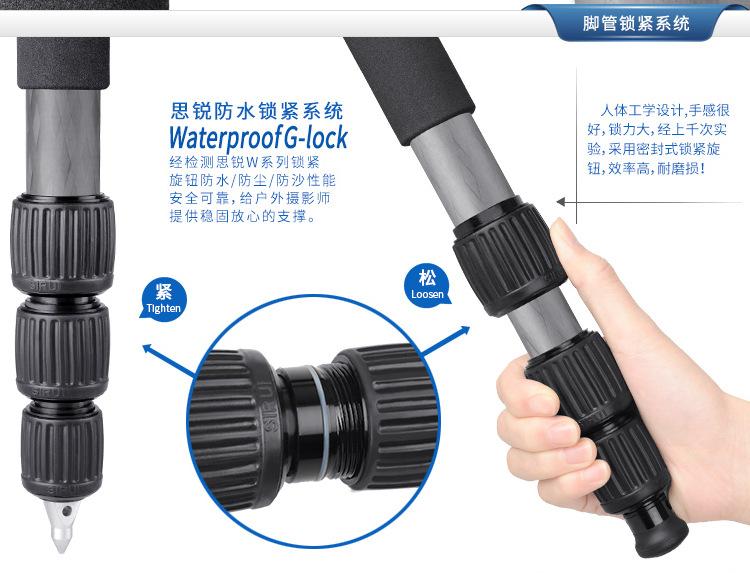 脚管锁紧系统

思锐防水锁紧系统
Waterproof G-lock
经检测思锐W系列锁紧旋钮防水/防尘/防沙性能安全可靠，给户外摄影师提供稳固放心的支撑。

人体工学设计，手感很好，锁力大，经上千次实验，采用密封式锁紧旋钮，效率高，耐磨损！

紧
Tighten

松
Loosen

SIRUI

SIRUI

SIRUI