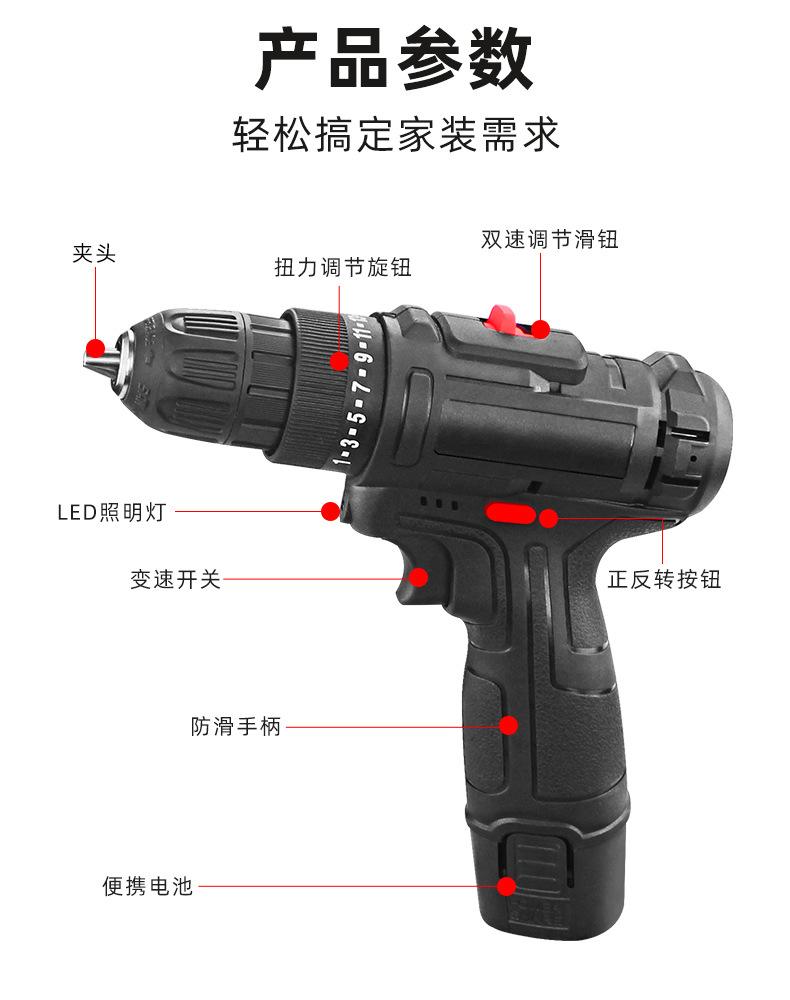 产品参数

轻松搞定家装需求

夹头

扭力调节旋钮

双速调节滑钮

1·3·5·7·9·11·

LED照明灯

变速开关

正反转按钮

防滑手柄

便携电池