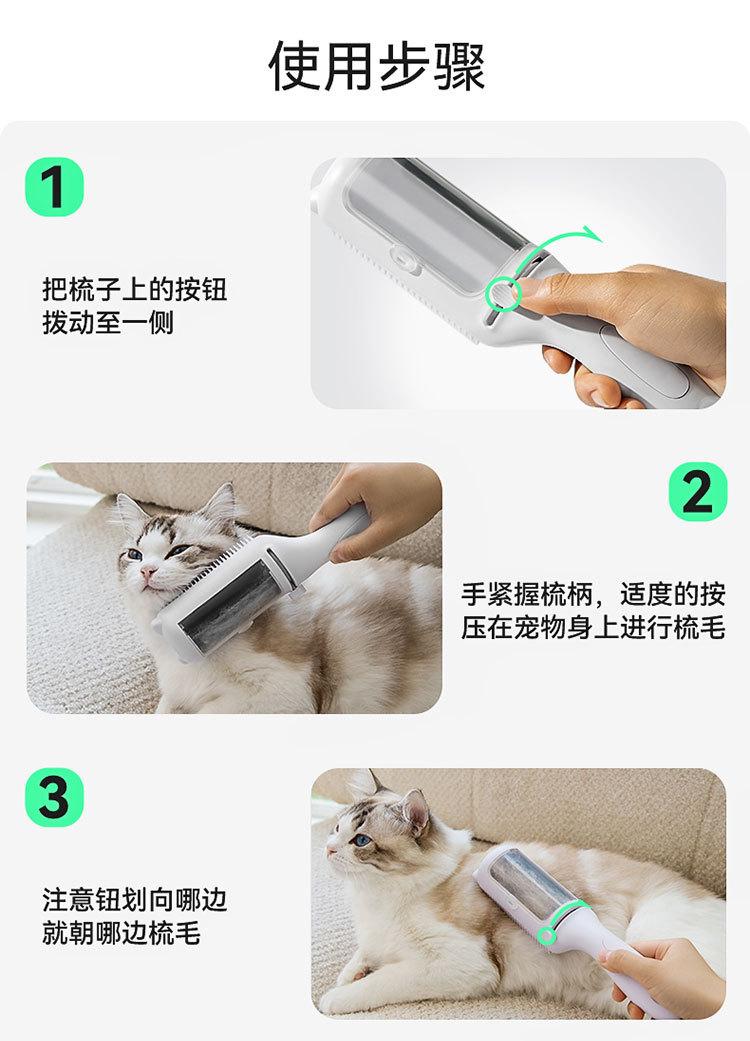 使用步骤

1

把梳子上的按钮拨动至一侧

2

手紧握梳柄，适度的按压在宠物身上进行梳毛

3

注意钮划向哪边就朝哪边梳毛