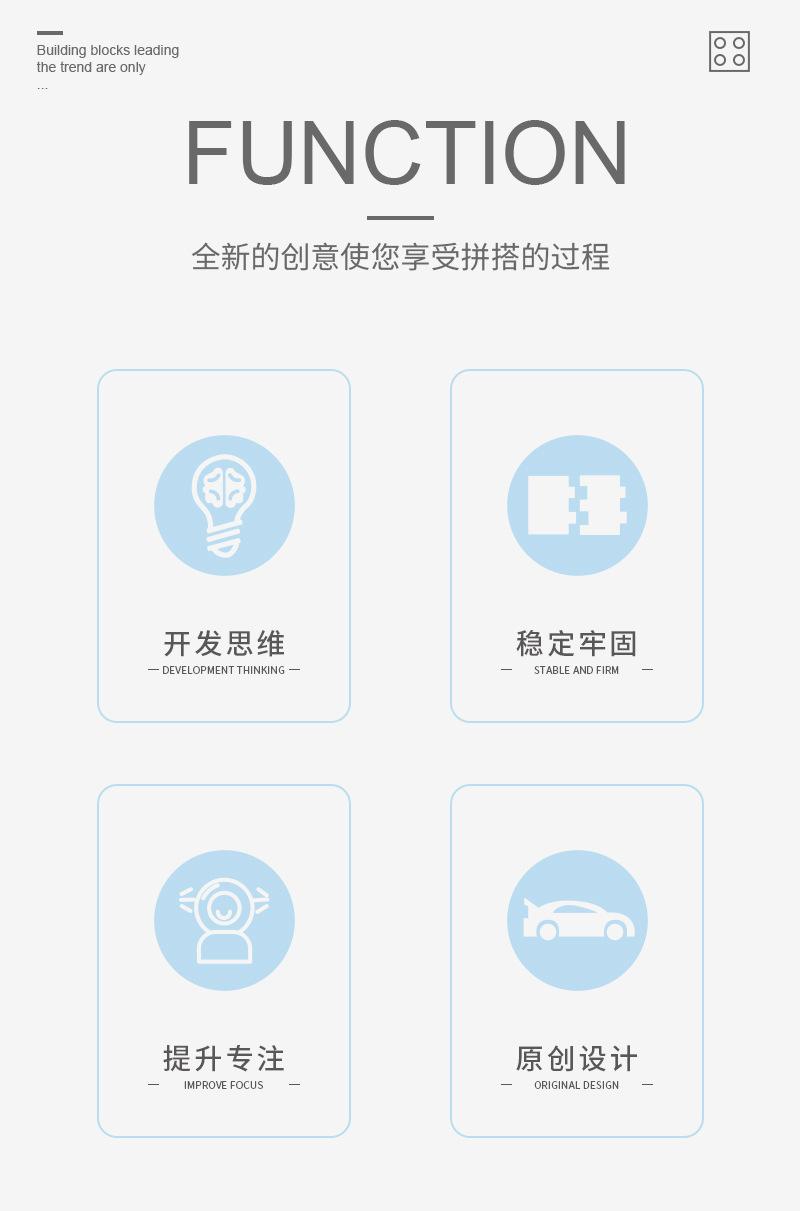 Building blocks leading the trend are only ...

FUNCTION

全新的创意使您享受拼搭的过程

开发思维
— DEVELOPMENT THINKING —

稳定牢固
— STABLE AND FIRM —

提升专注
— IMPROVE FOCUS —

原创设计
— ORIGINAL DESIGN —