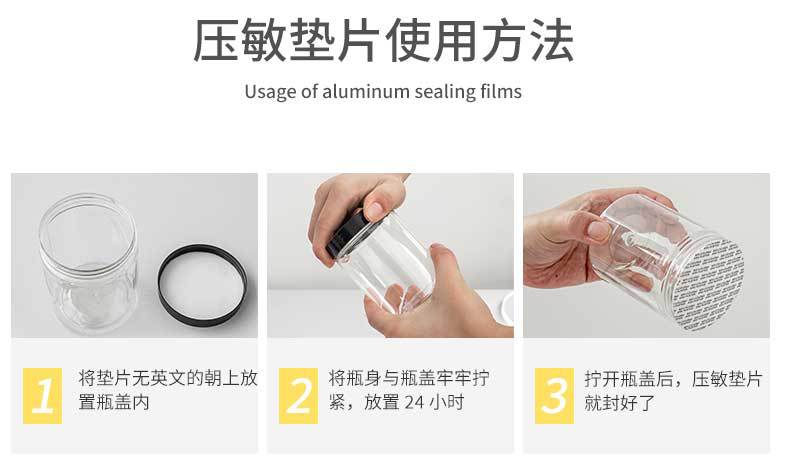 压敏垫片使用方法

Usage of aluminum sealing films

1 将垫片无英文的朝上放置瓶盖内

2 将瓶身与瓶盖牢牢拧紧，放置 24 小时

3 拧开瓶盖后，压敏垫片就封好了