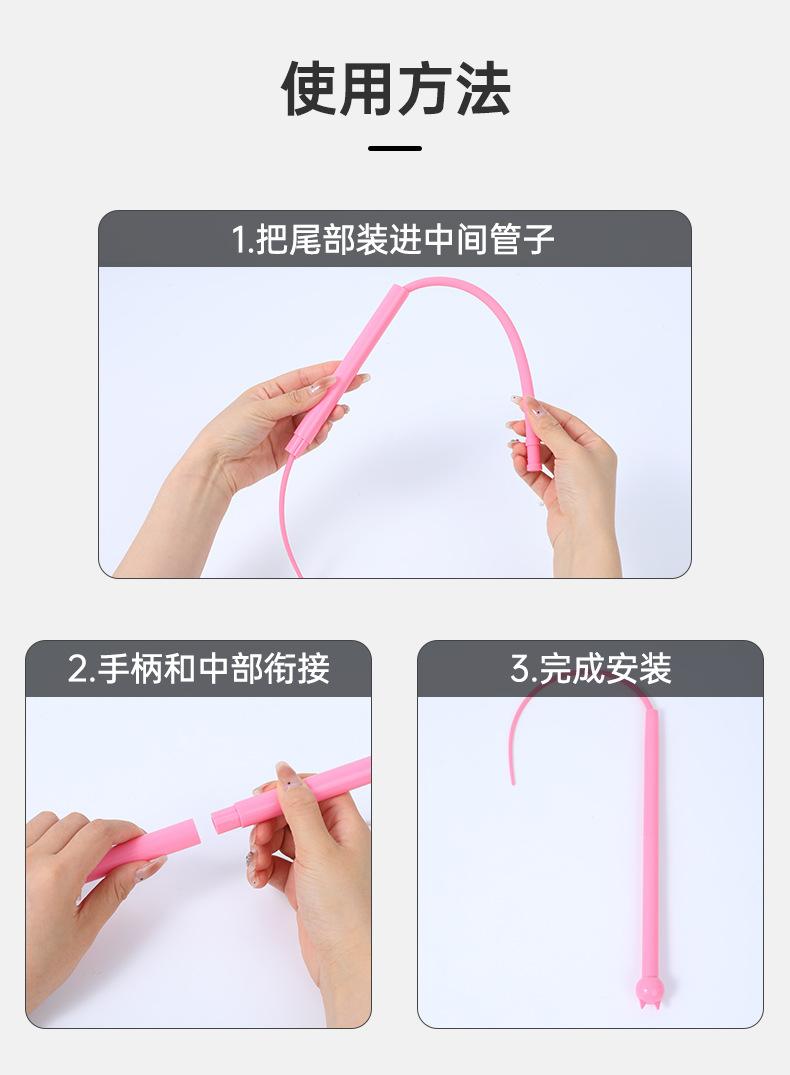 使用方法

1.把尾部装进中间管子

2.手柄和中部衔接

3.完成安装