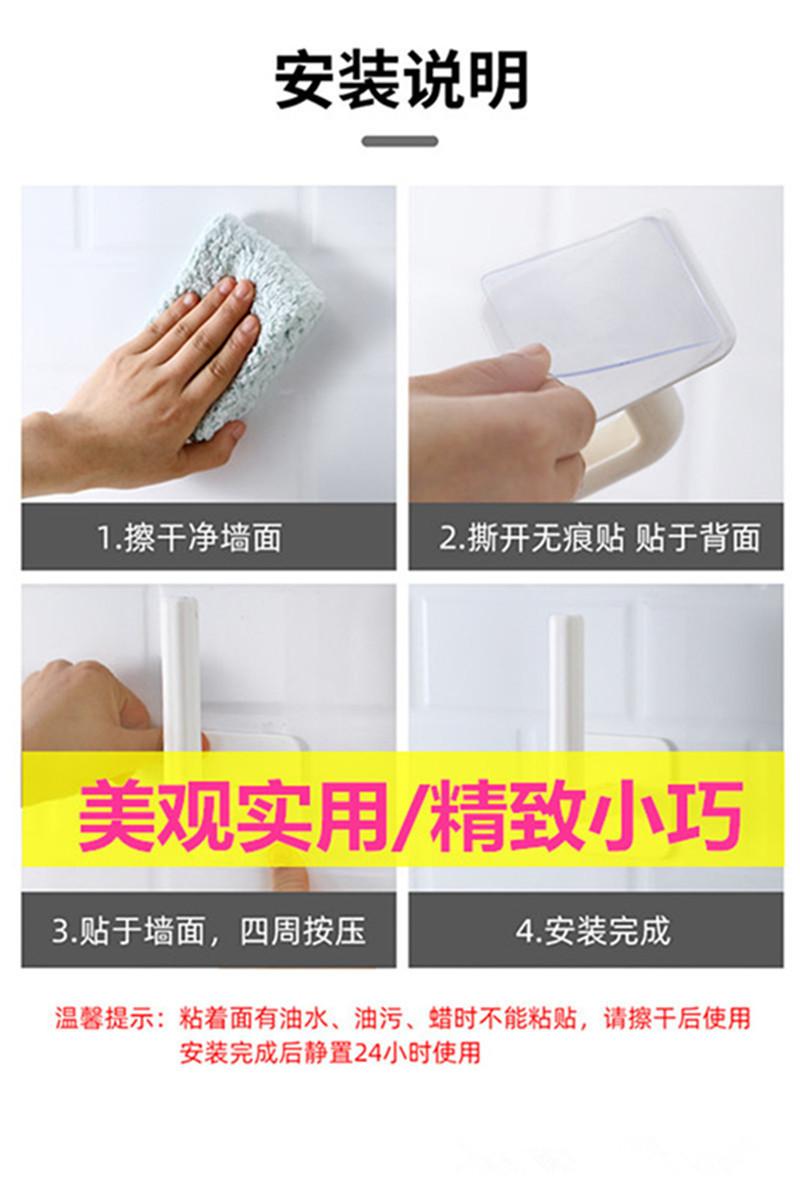 安装说明

1.擦干净墙面

2.撕开无痕贴 贴于背面

美观实用/精致小巧

3.贴于墙面，四周按压

4.安装完成

温馨提示：粘着面有油水、油污、蜡时不能粘贴，请擦干后使用
安装完成后静置24小时使用