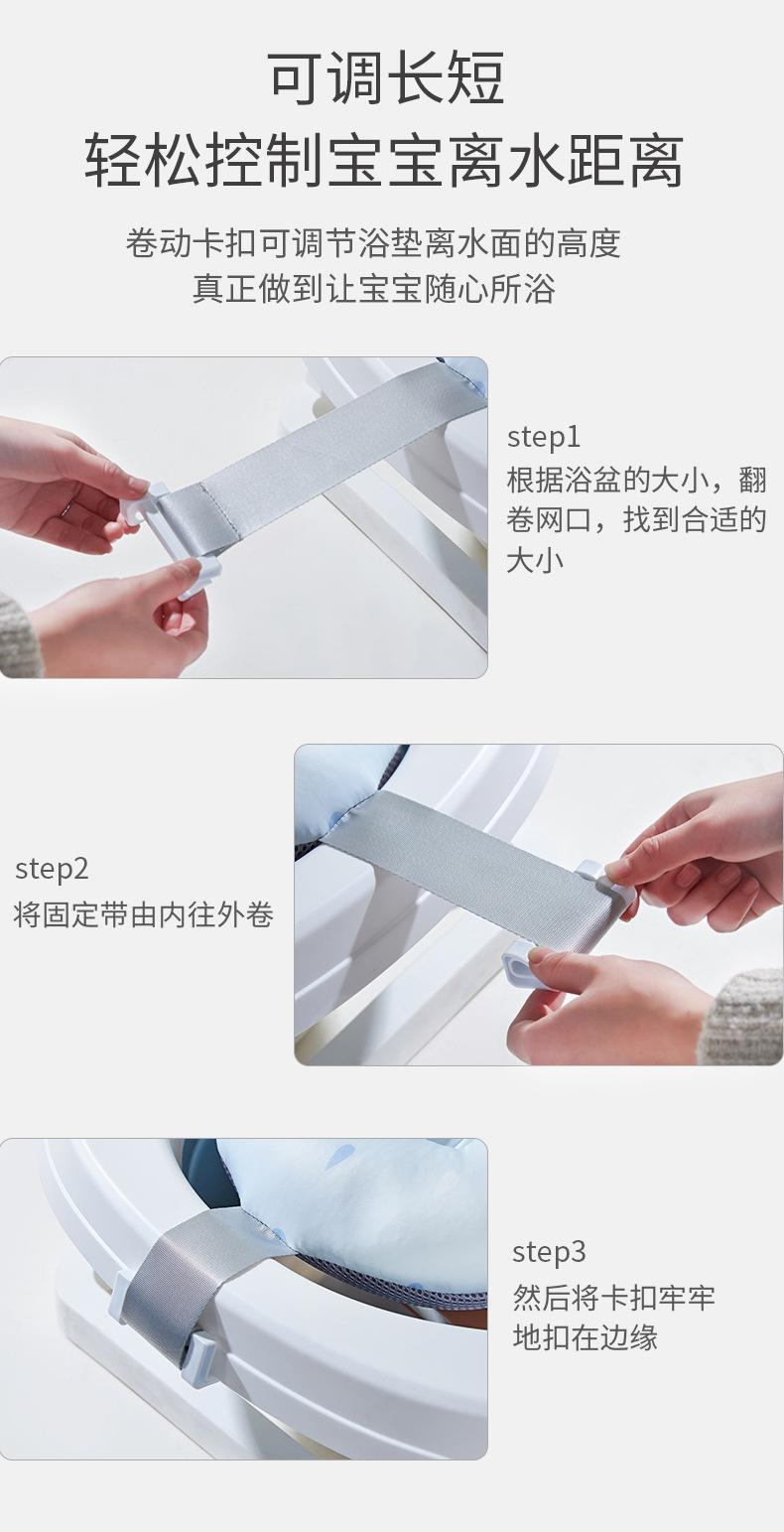 可调长短
轻松控制宝宝离水距离

卷动卡扣可调节浴垫离水面的高度
真正做到让宝宝随心所浴

step1
根据浴盆的大小，翻卷网口，找到合适的大小

step2
将固定带由内往外卷

step3
然后将卡扣牢牢地扣在边缘