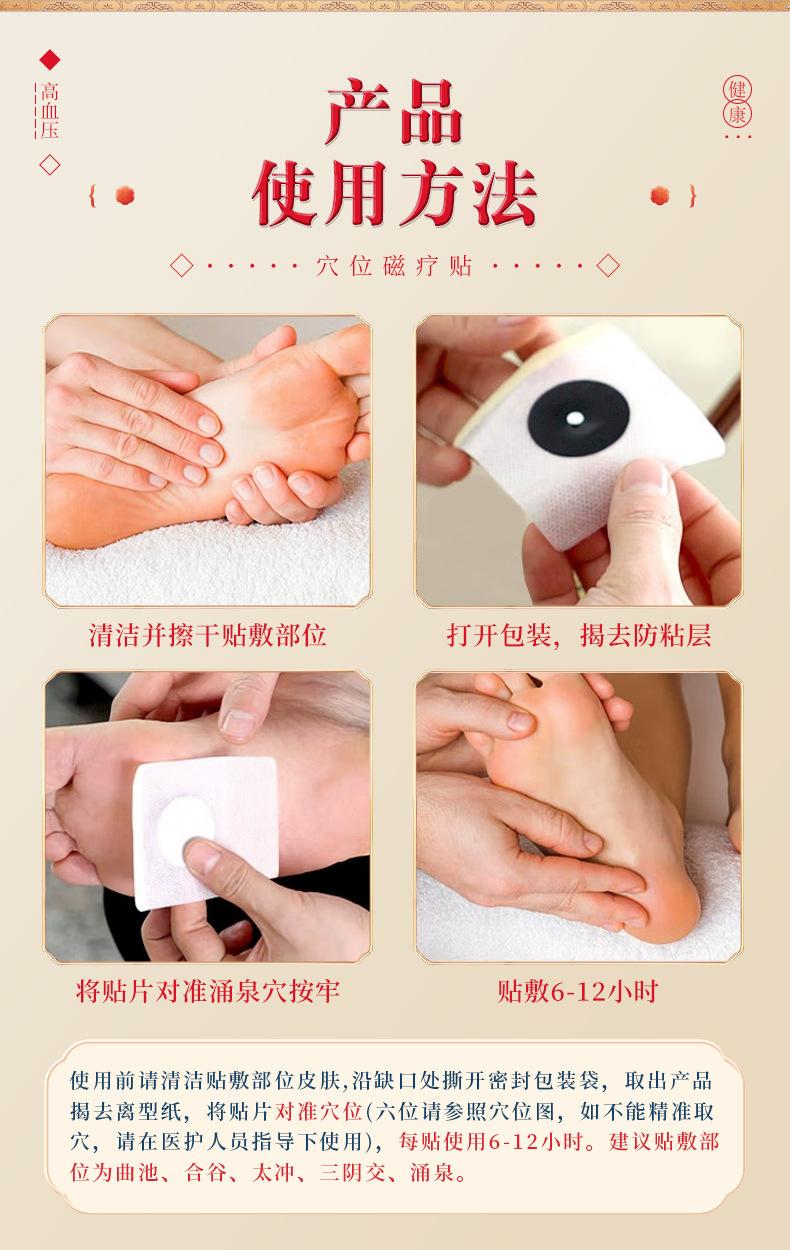 高血压

健康

产品
使用方法

穴位磁疗贴

清洁并擦干贴敷部位

打开包装，揭去防粘层

将贴片对准涌泉穴按牢

贴敷6-12小时

使用前请清洁贴敷部位皮肤,沿缺口处撕开密封包装袋，取出产品揭去离型纸，将贴片对准穴位(穴位请参照穴位图，如不能精准取穴，请在医护人员指导下使用)，每贴使用6-12小时。建议贴敷部位为曲池、合谷、太冲、三阴交、涌泉。