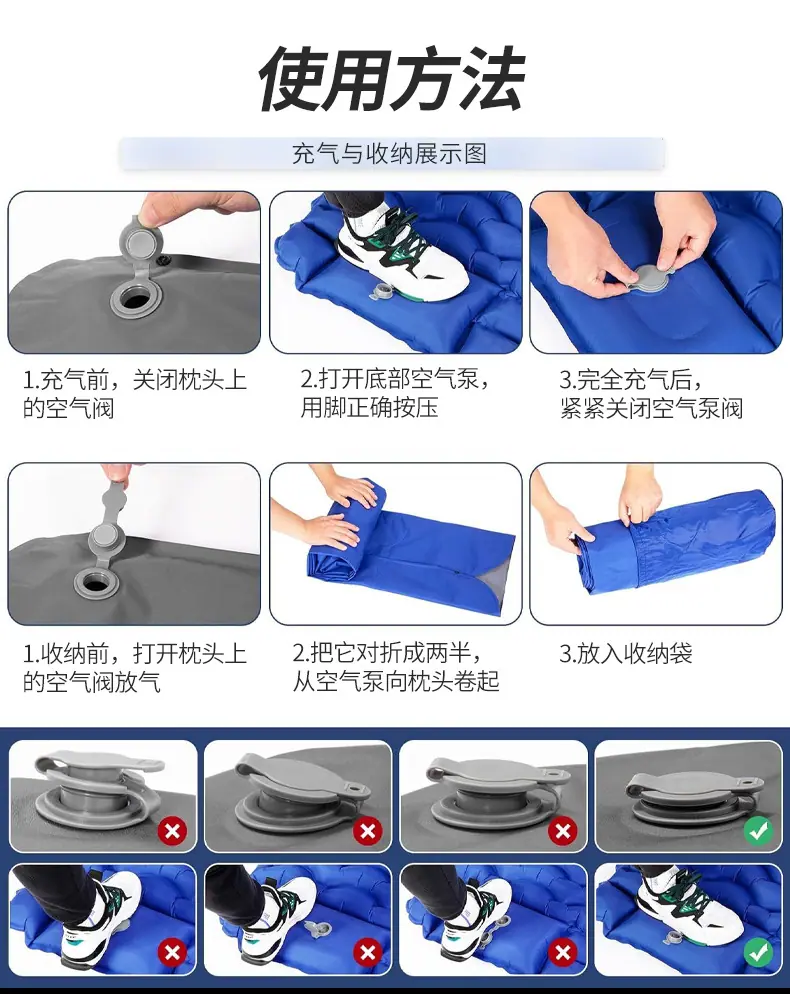 使用方法

充气与收纳展示图

1.充气前，关闭枕头上的空气阀

2.打开底部空气泵，用脚正确按压

3.完全充气后，紧紧关闭空气泵阀

1.收纳前，打开枕头上的空气阀放气

2.把它对折成两半，从空气泵向枕头卷起

3.放入收纳袋