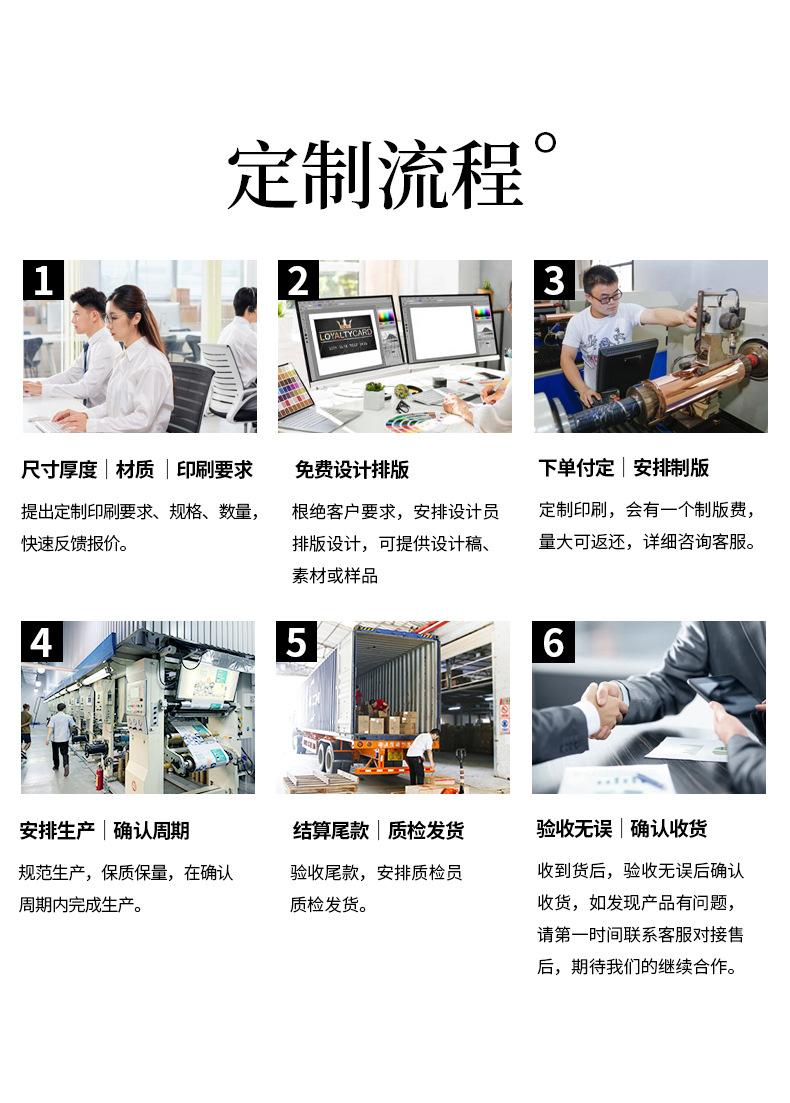 定制流程°

1

尺寸厚度｜材质｜印刷要求

提出定制印刷要求、规格、数量，快速反馈报价。

2

LOYALTYCARD

免费设计排版

根绝客户要求，安排设计员排版设计，可提供设计稿、素材或样品

3

下单付定｜安排制版

定制印刷，会有一个制版费，量大可返还，详细咨询客服。

4

安排生产｜确认周期

规范生产，保质保量，在确认周期内完成生产。

5

结算尾款｜质检发货

验收尾款，安排质检员质检发货。

6

验收无误｜确认收货

收到货后，验收无误后确认收货，如发现产品有问题，请第一时间联系客服对接售后，期待我们的继续合作。