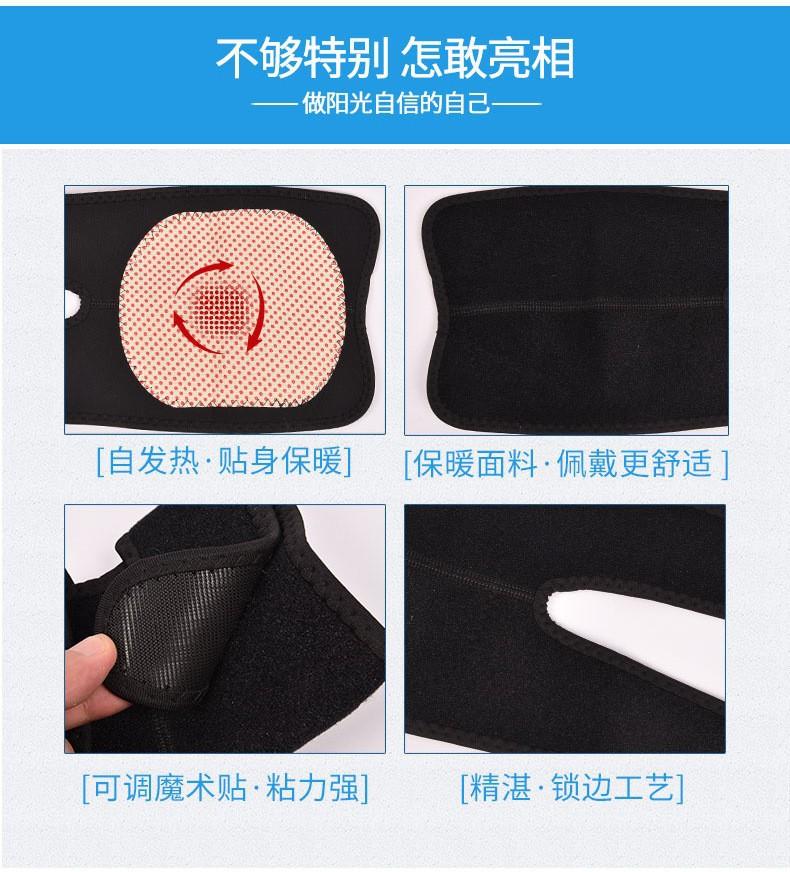 不够特别 怎敢亮相

—— 做阳光自信的自己 ——

[自发热·贴身保暖]

[保暖面料·佩戴更舒适 ]

[可调魔术贴·粘力强]

[精湛·锁边工艺]