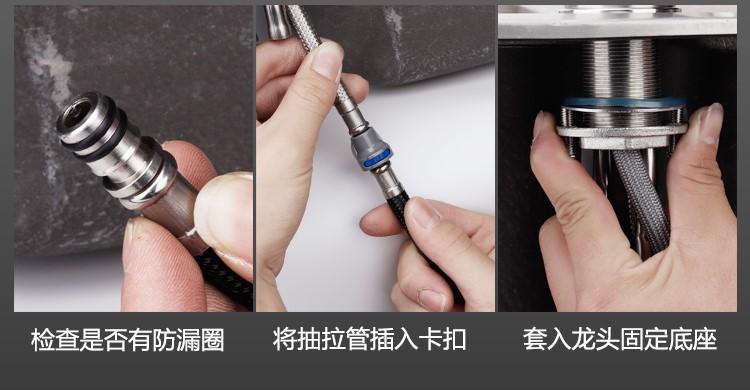 检查是否有防漏圈

将抽拉管插入卡扣

套入龙头固定底座