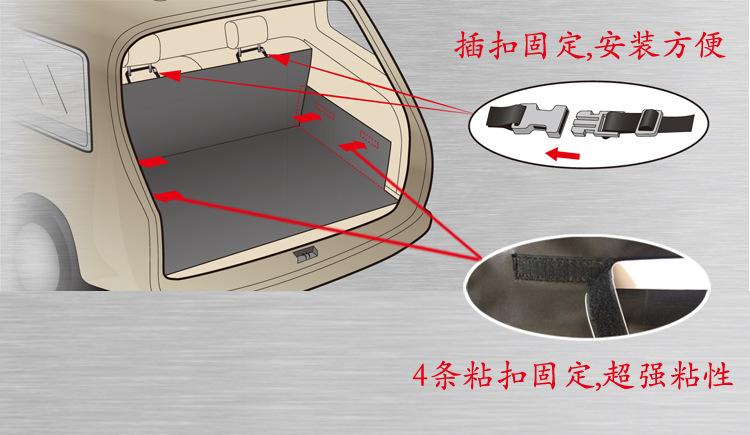 插扣固定,安装方便

4条粘扣固定,超强粘性