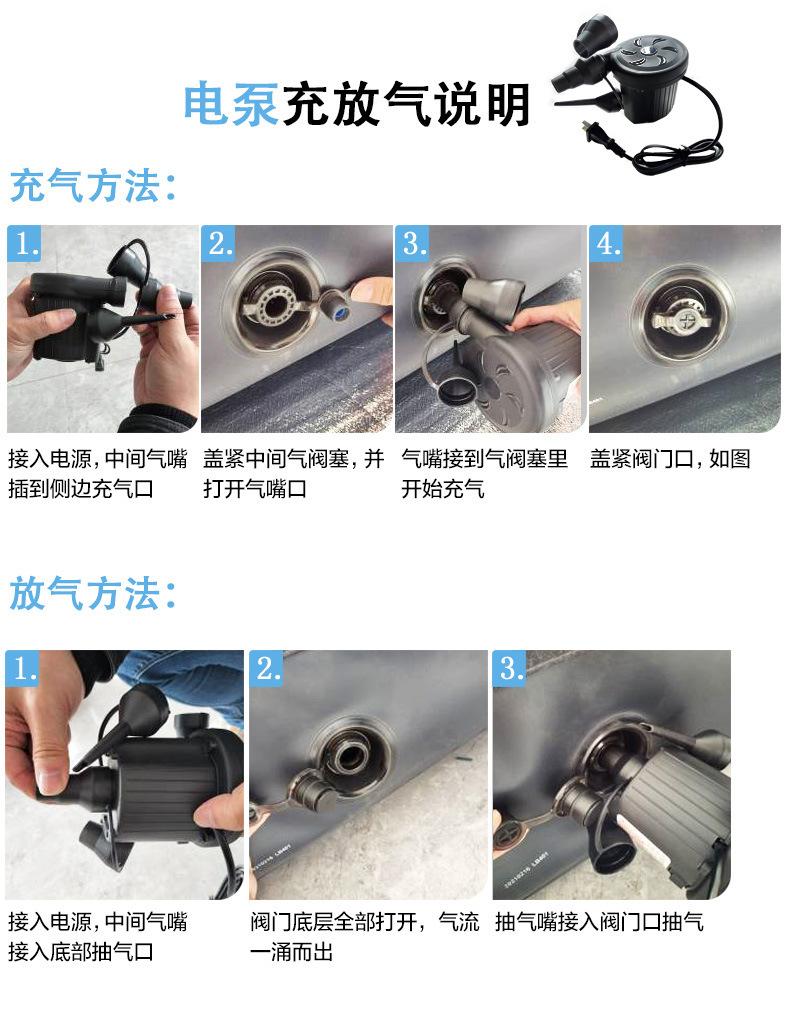 电泵充放气说明

充气方法:

1.
接入电源，中间气嘴插到侧边充气口

2.
盖紧中间气阀塞，并打开气嘴口

3.
气嘴接到气阀塞里开始充气

4.
盖紧阀门口，如图

放气方法:

1.
接入电源，中间气嘴接入底部抽气口

2.
阀门底层全部打开，气流一涌而出

3.
抽气嘴接入阀门口抽气