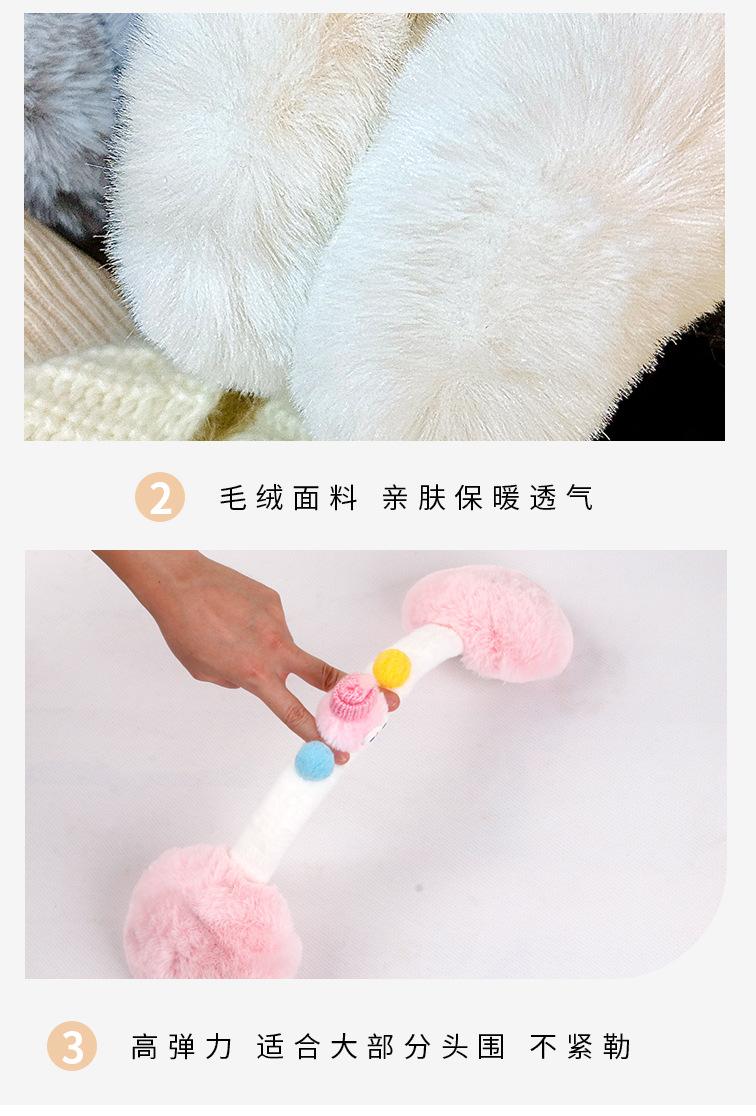 2 毛绒面料 亲肤保暖透气

3 高弹力 适合大部分头围 不紧勒