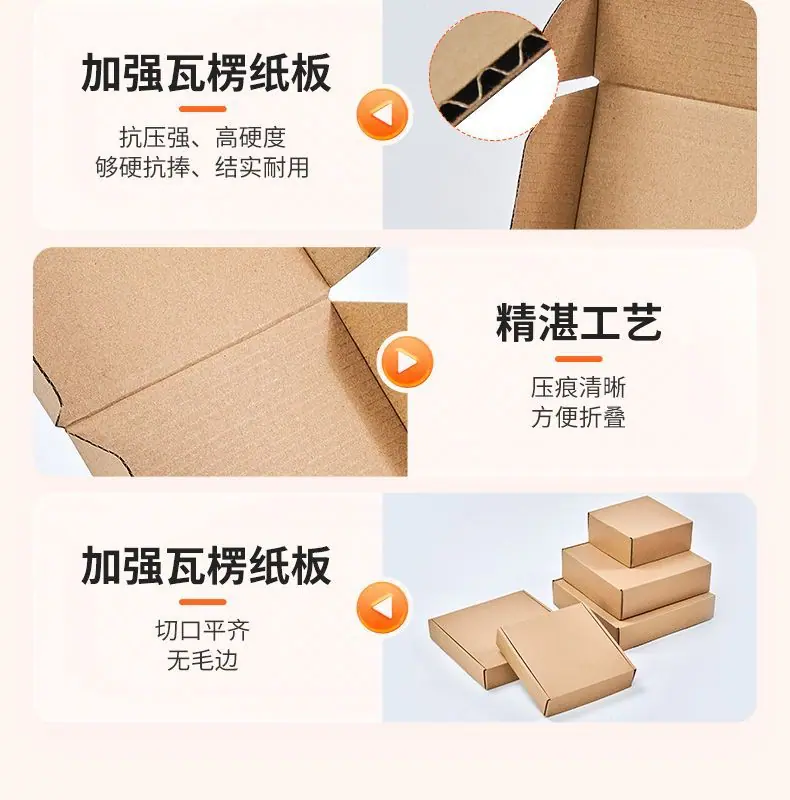 加强瓦楞纸板

抗压强、高硬度
够硬抗捧、结实耐用

精湛工艺

压痕清晰
方便折叠

加强瓦楞纸板

切口平齐
无毛边