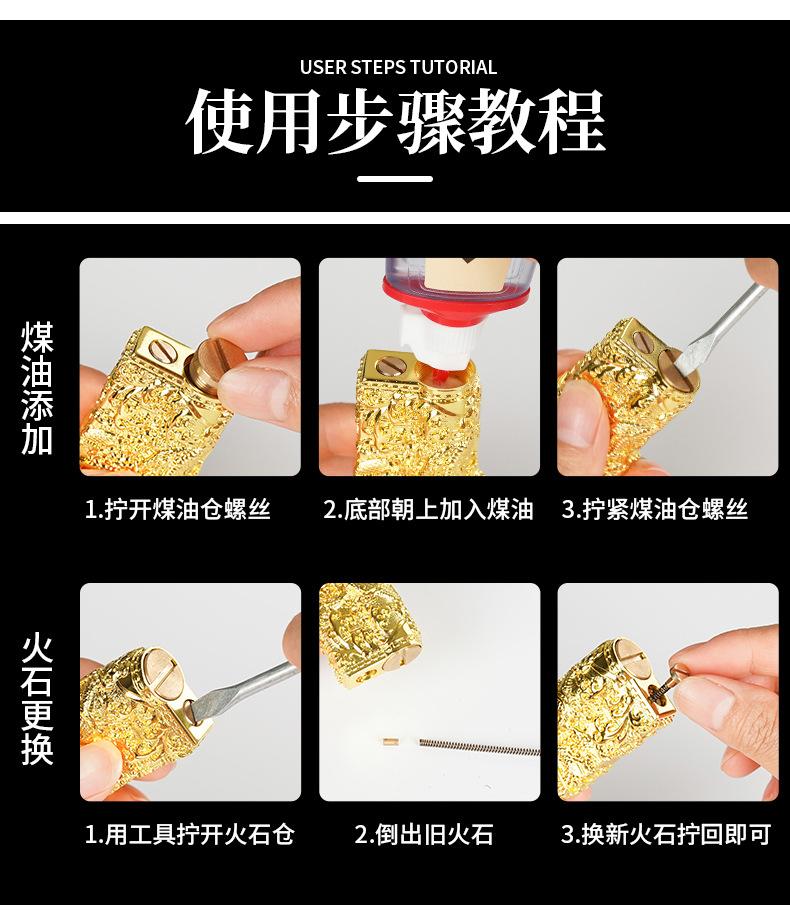 USER STEPS TUTORIAL
使用步骤教程

煤油添加

1.拧开煤油仓螺丝

2.底部朝上加入煤油

3.拧紧煤油仓螺丝

火石更换

1.用工具拧开火石仓

2.倒出旧火石

3.换新火石拧回即可