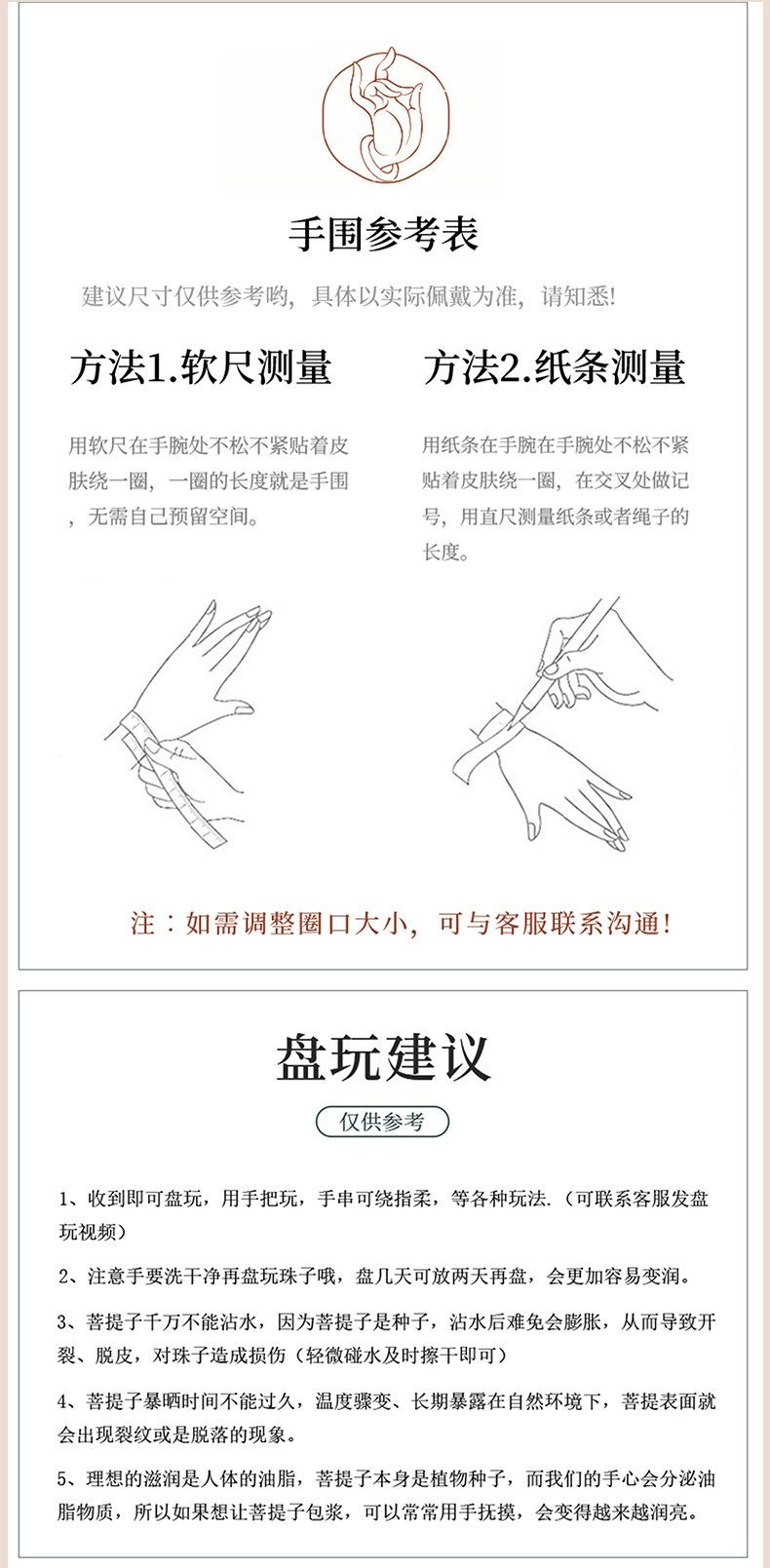 手围参考表

建议尺寸仅供参考哟，具体以实际佩戴为准，请知悉!

方法1.软尺测量

用软尺在手腕处不松不紧贴着皮肤绕一圈，一圈的长度就是手围，无需自己预留空间。

方法2.纸条测量

用纸条在手腕在手腕处不松不紧贴着皮肤绕一圈，在交叉处做记号，用直尺测量纸条或者绳子的长度。

注：如需调整圈口大小，可与客服联系沟通!

盘玩建议

仅供参考

1、收到即可盘玩，用手把玩，手串可绕指柔，等各种玩法.（可联系客服发盘玩视频）

2、注意手要洗干净再盘玩珠子哦，盘几天可放两天再盘，会更加容易变润。

3、菩提子千万不能沾水，因为菩提子是种子，沾水后难免会膨胀，从而导致开裂、脱皮，对珠子造成损伤（轻微碰水及时擦干即可）

4、菩提子暴晒时间不能过久，温度骤变、长期暴露在自然环境下，菩提表面就会出现裂纹或是脱落的现象。

5、理想的滋润是人体的油脂，菩提子本身是植物种子，而我们的手心会分泌油脂物质，所以如果想让菩提子包浆，可以常常用手抚摸，会变得越来越润亮。