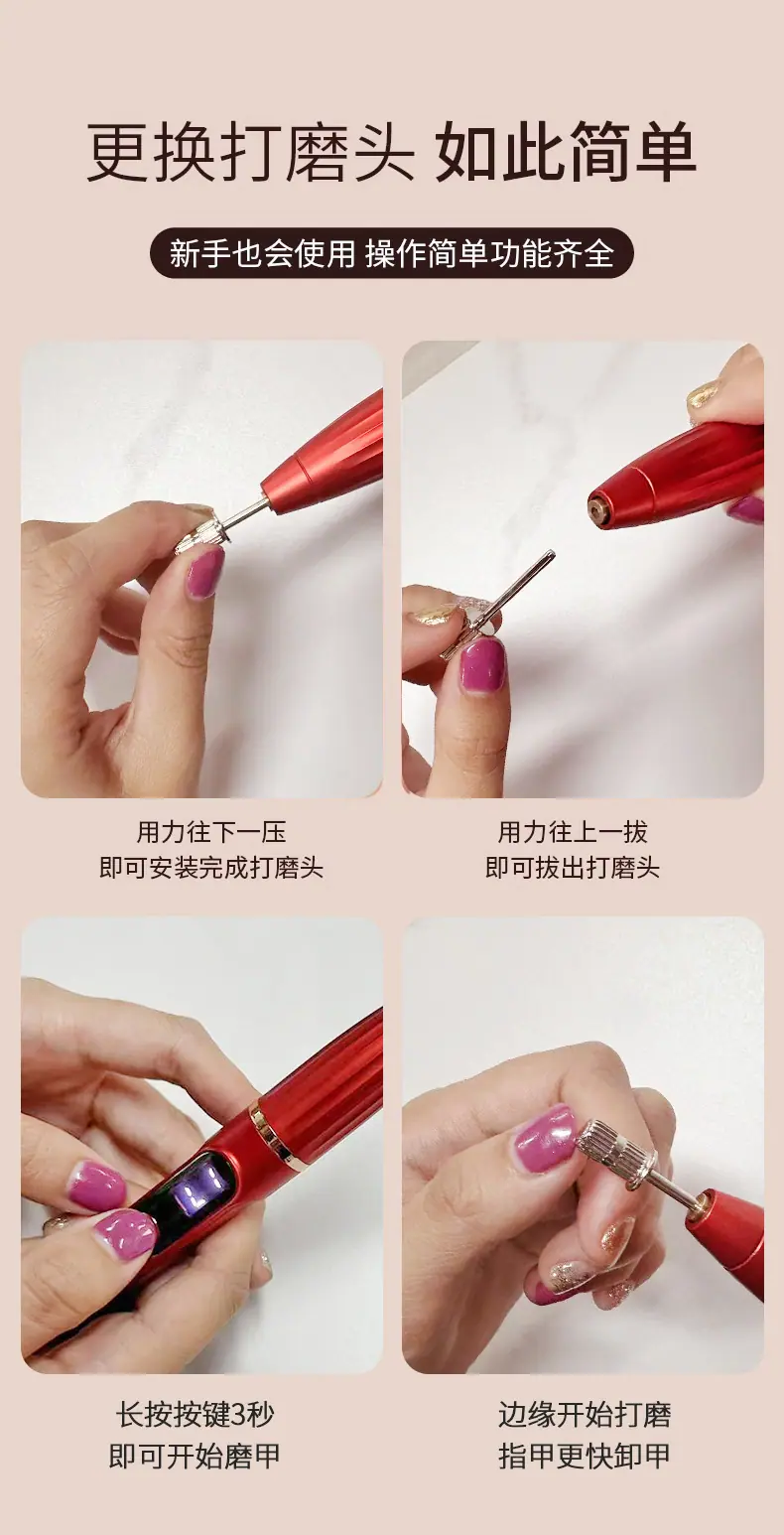 更换打磨头 如此简单

新手也会使用 操作简单功能齐全

用力往下一压
即可安装完成打磨头

用力往上一拔
即可拔出打磨头

长按按键3秒
即可开始磨甲

边缘开始打磨
指甲更快卸甲