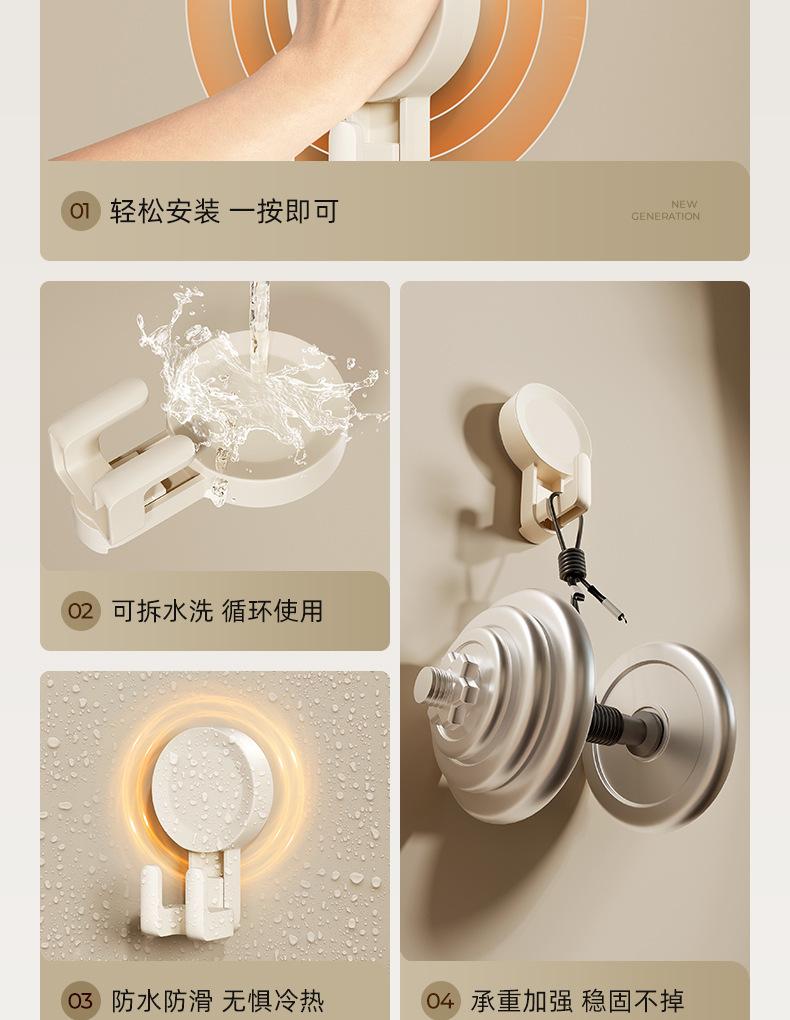 01 轻松安装 一按即可

NEW GENERATION

02 可拆水洗 循环使用

03 防水防滑 无惧冷热

04 承重加强 稳固不掉