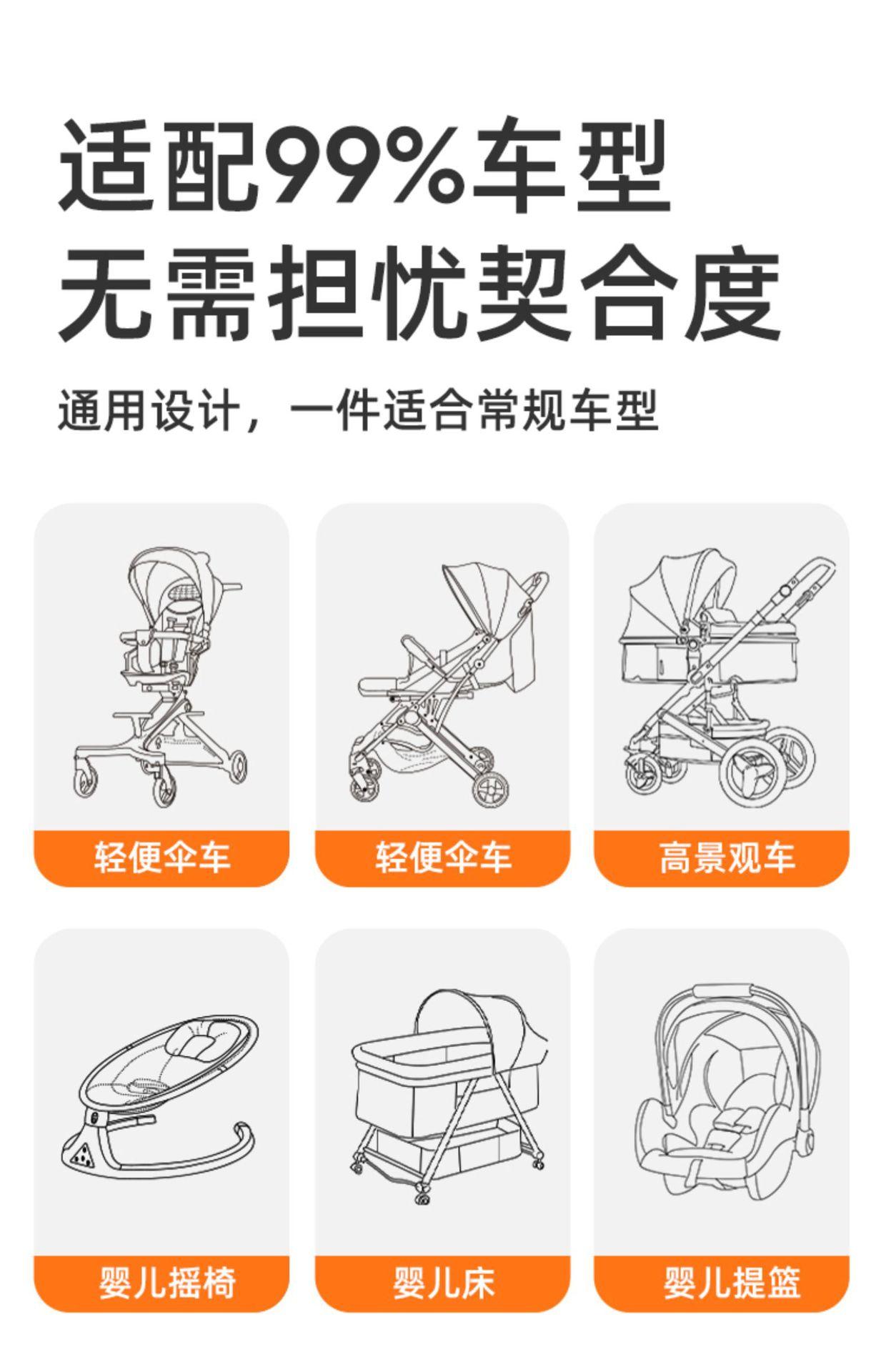 适配99%车型
无需担忧契合度

通用设计，一件适合常规车型

轻便伞车

轻便伞车

高景观车

婴儿摇椅

婴儿床

婴儿提篮