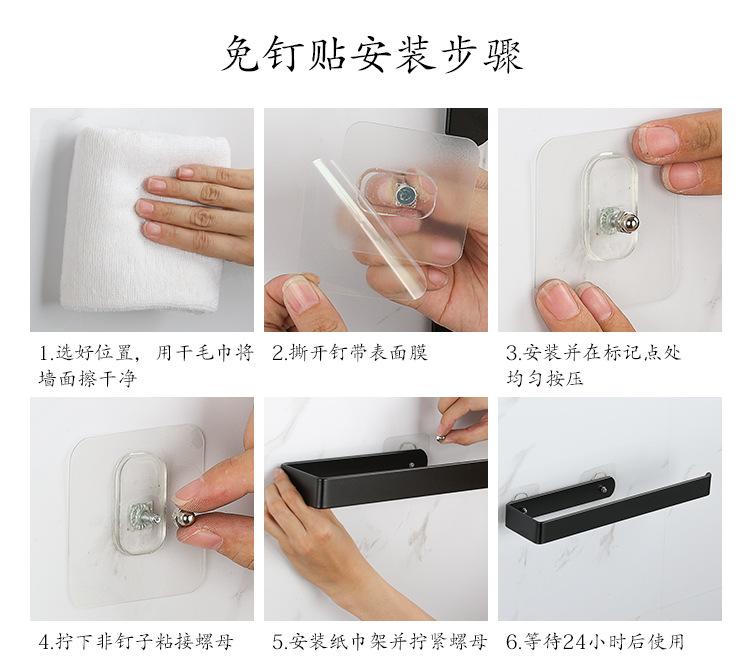 免钉贴安装步骤

1.选好位置，用干毛巾将墙面擦干净

2.撕开钉带表面膜

3.安装并在标记点处均匀按压

4.拧下非钉子粘接螺母

5.安装纸巾架并拧紧螺母

6.等待24小时后使用