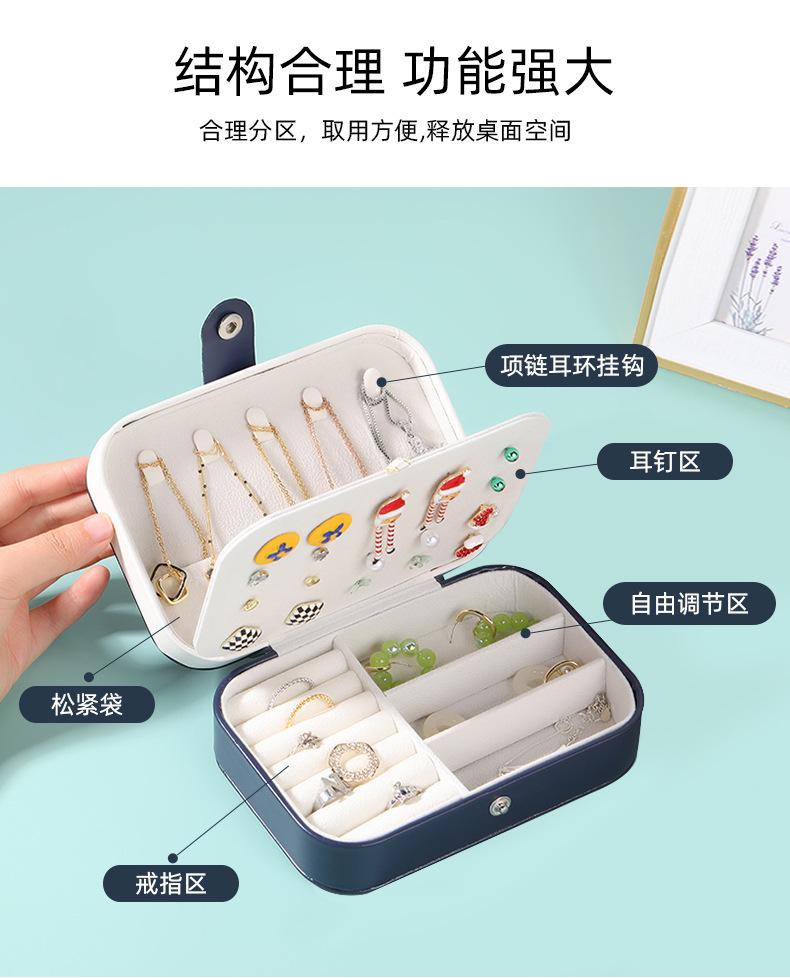 结构合理 功能强大

合理分区，取用方便,释放桌面空间

项链耳环挂钩

耳钉区

自由调节区

松紧袋

戒指区