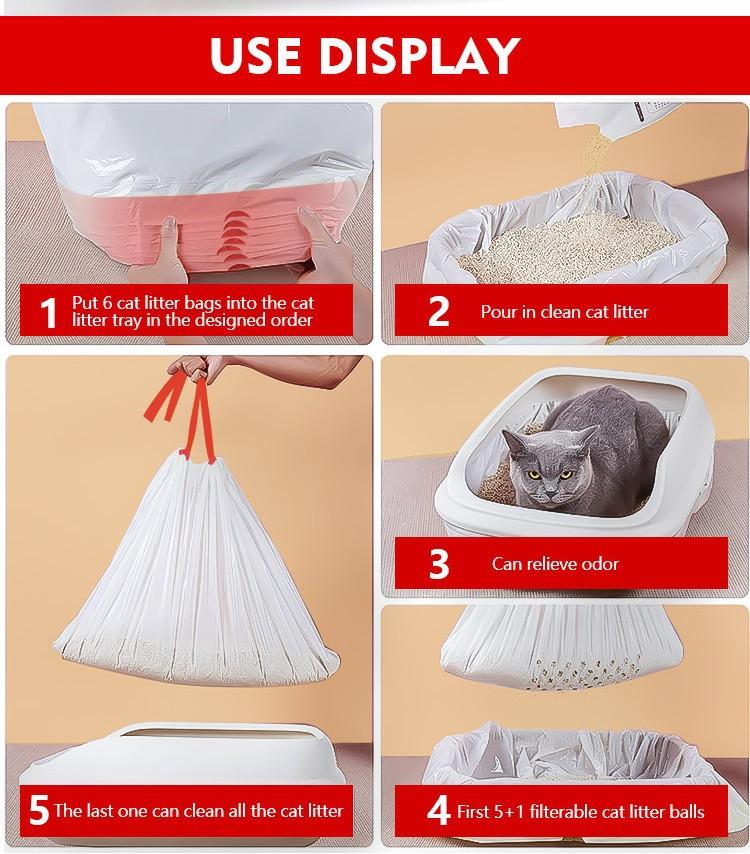 USE DISPLAY

1 Put 6 cat litter bags into the cat litter tray in the designed order

2 Pour in clean cat litter

3 Can relieve odor

5 The last one can clean all the cat litter

4 First 5+1 filterable cat litter balls