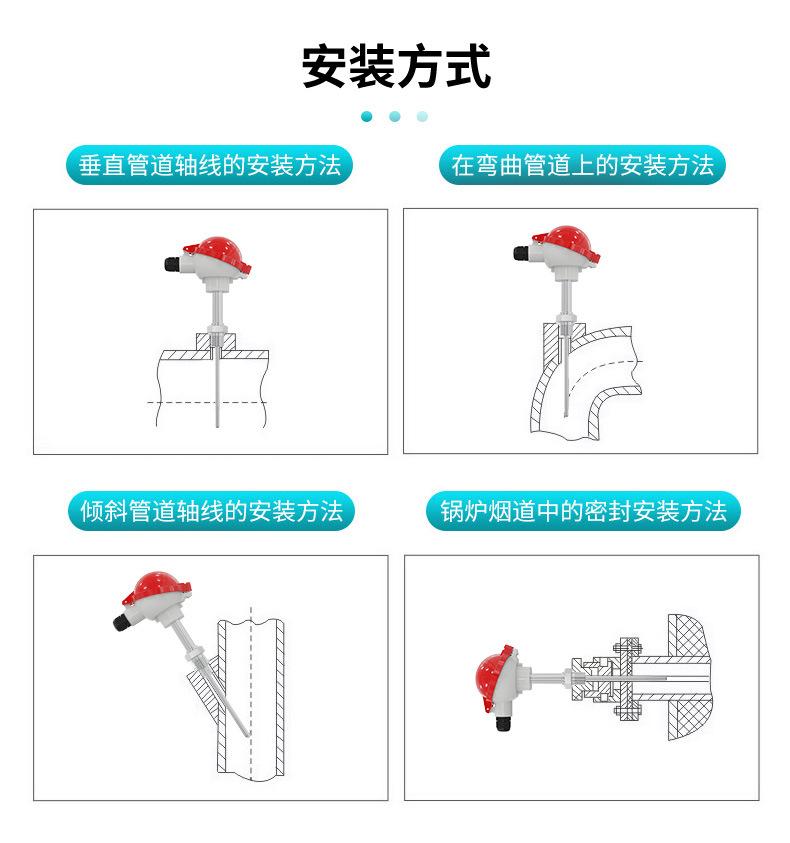 安装方式

垂直管道轴线的安装方法

在弯曲管道上的安装方法

倾斜管道轴线的安装方法

锅炉烟道中的密封安装方法