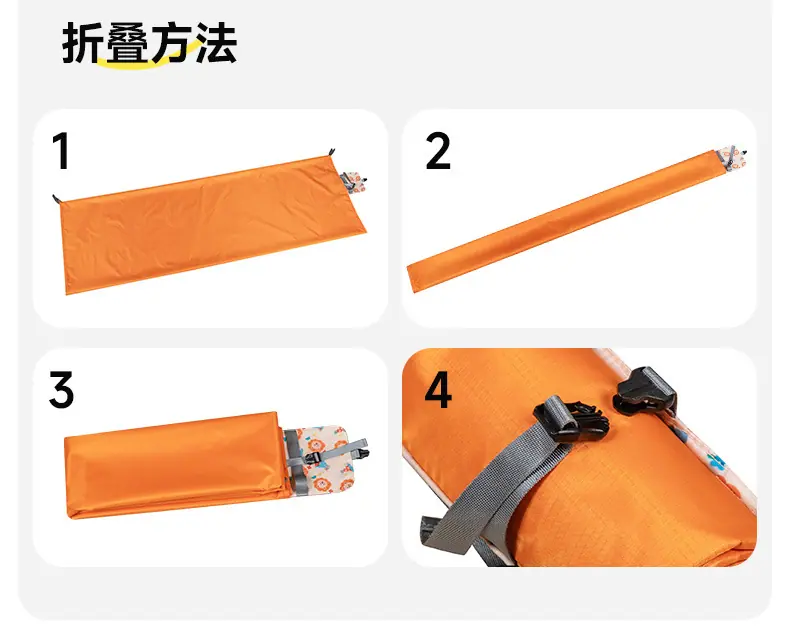 折叠方法

1

2

3

4