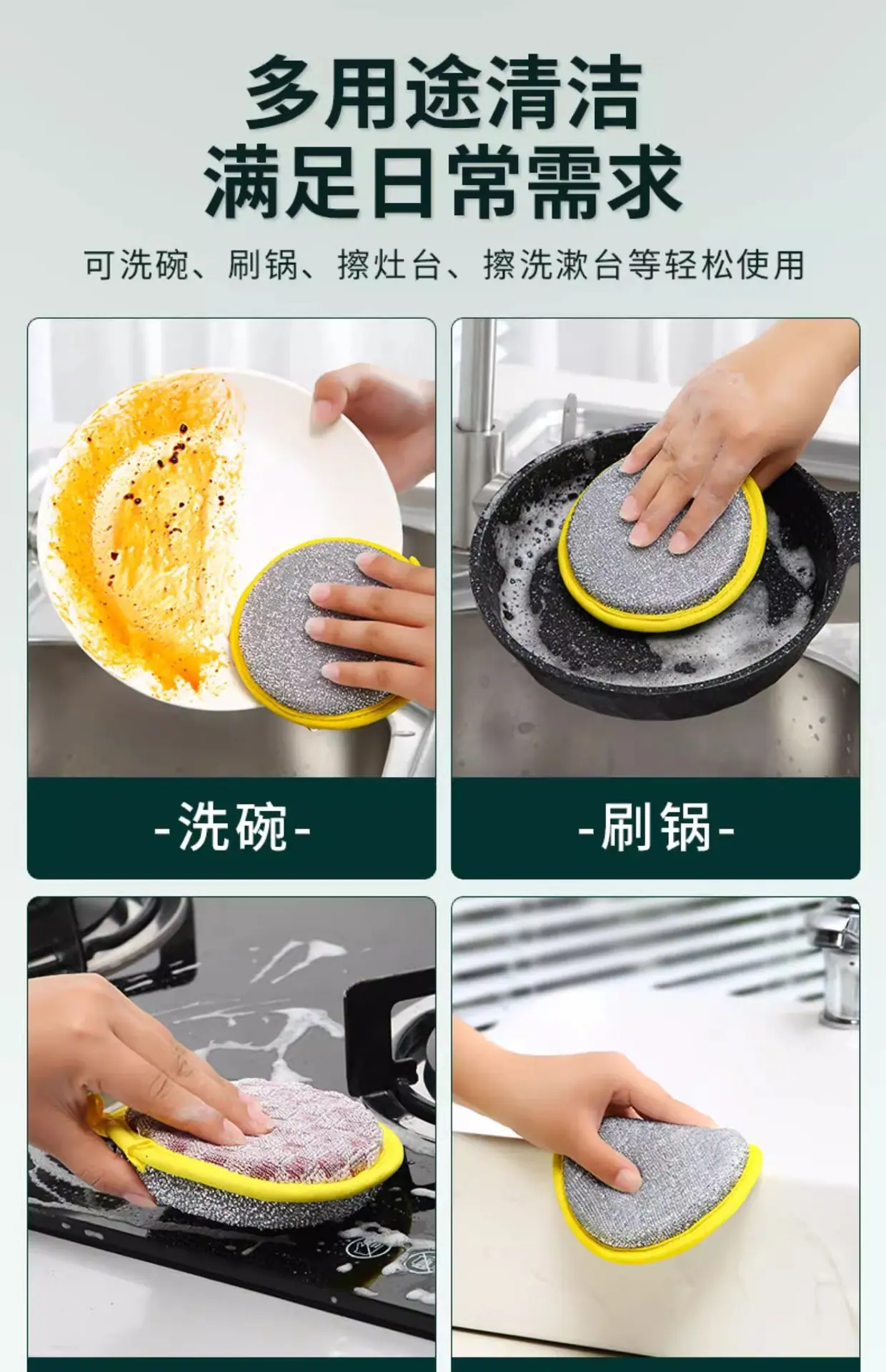 多用途清洁
满足日常需求

可洗碗、刷锅、擦灶台、擦洗漱台等轻松使用

-洗碗-

-刷锅-