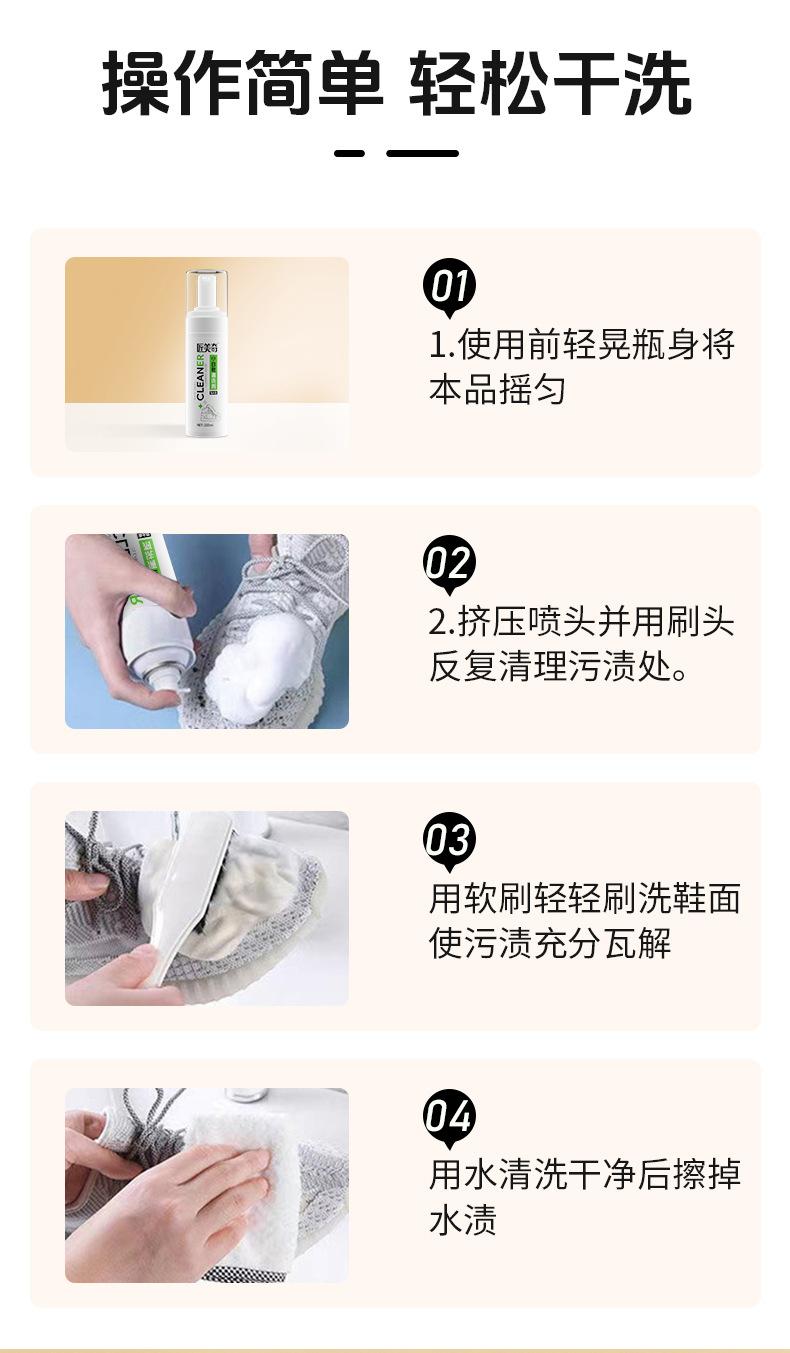 操作简单 轻松干洗

匠美奇
CLEANER

01
1.使用前轻晃瓶身将本品摇匀

02
2.挤压喷头并用刷头反复清理污渍处。

03
用软刷轻轻刷洗鞋面使污渍充分瓦解

04
用水清洗干净后擦掉水渍