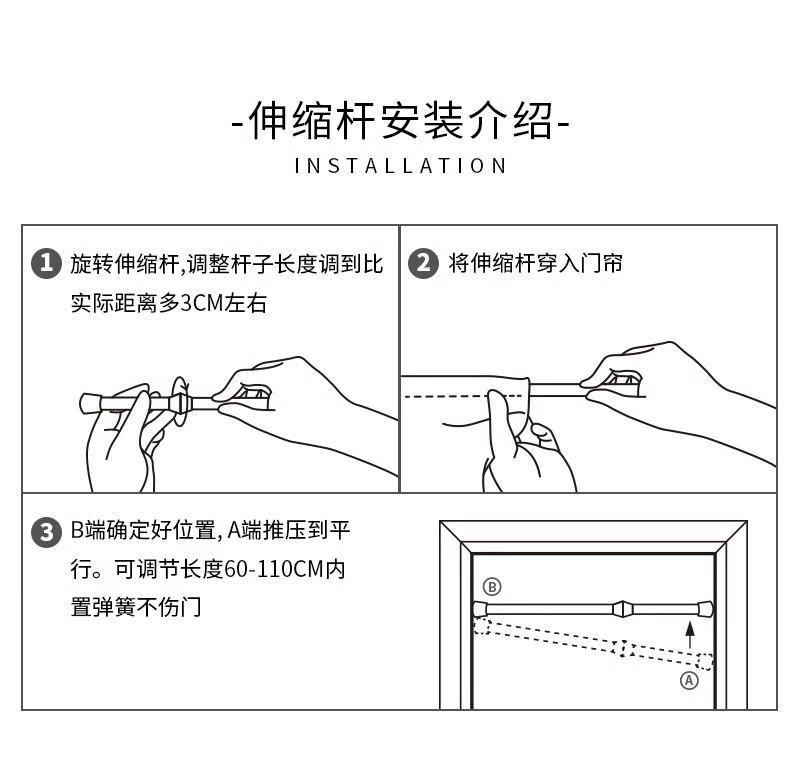 -伸缩杆安装介绍-

INSTALLATION

1 旋转伸缩杆,调整杆子长度调到比实际距离多3CM左右

2 将伸缩杆穿入门帘

3 B端确定好位置, A端推压到平行。可调节长度60-110CM内置弹簧不伤门

B

A