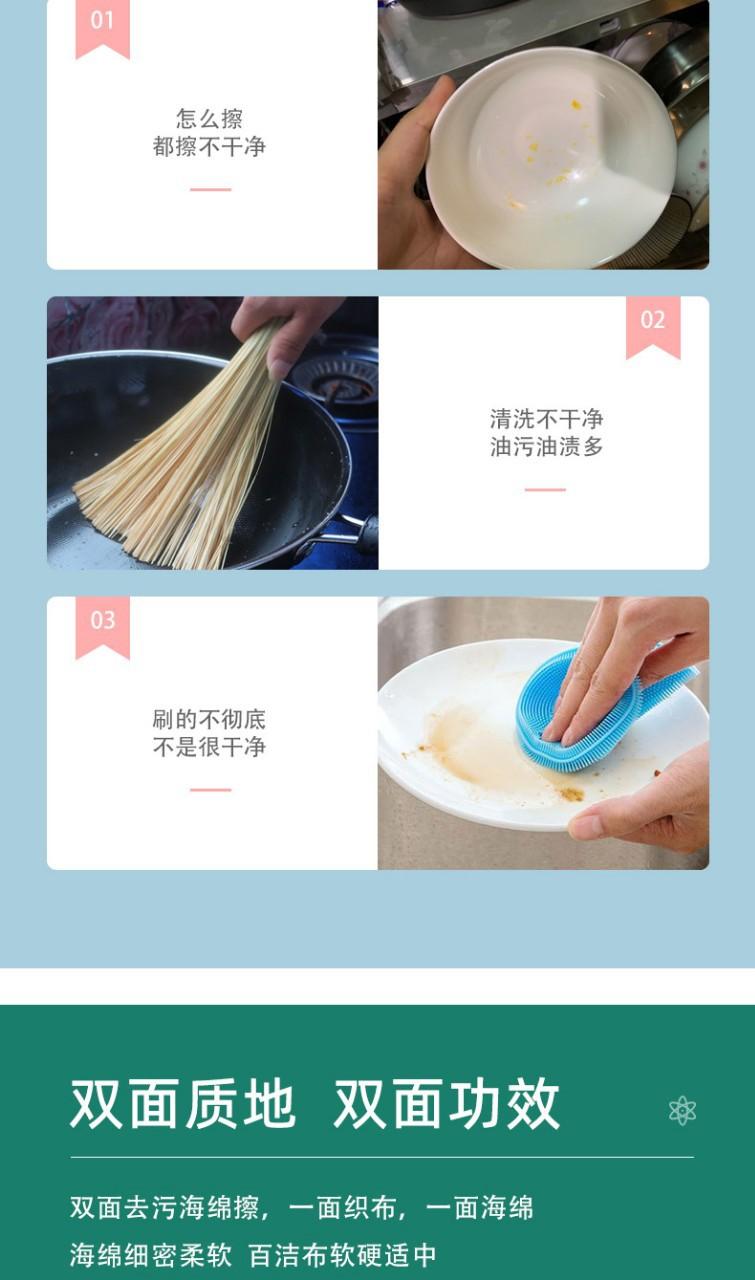 01

怎么擦
都擦不干净

02

清洗不干净
油污油渍多

03

刷的不彻底
不是很干净

双面质地 双面功效

双面去污海绵擦，一面织布，一面海绵

海绵细密柔软 百洁布软硬适中